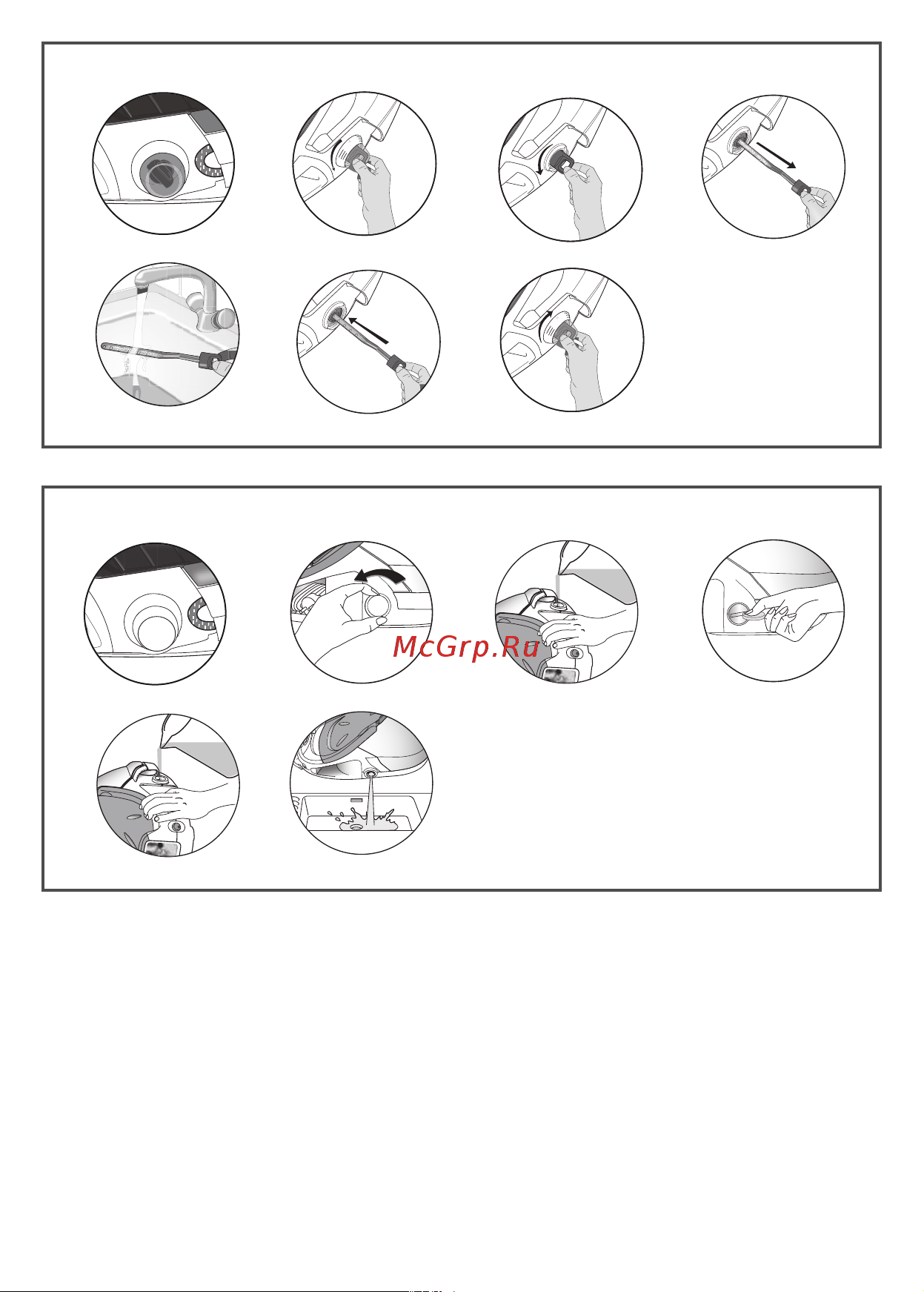 McGrp.Ru