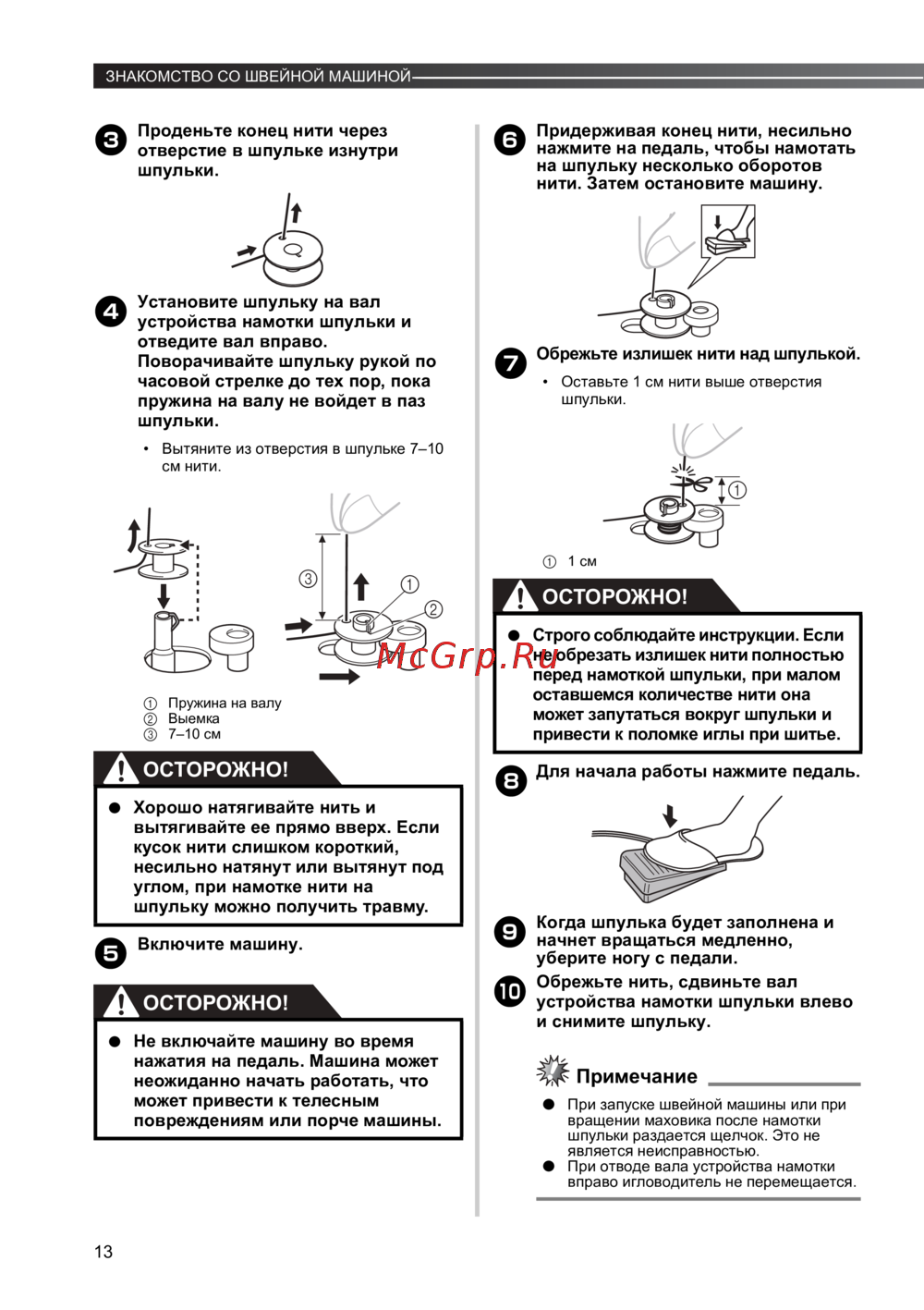 ЗНАКОМСТВО СО ШВЕЙНОЙ МАШИНОЙ

3 Проденьте конец нити через отверстие в шпульке изнутри шпульки.

4 Установите шпульку на вал устройства намотки шпульки и отведите вал вправо. Поворачивайте шпульку рукой по часовой стрелке до тех пор, пока пружина на валу не войдет в паз шпульки.

• Вытяните из отверстия в шпульке 7–10 см нити.

③ ① ②

① Пружина на валу
② Выемка
③ 7–10 см

ОСТОРОЖНО!

● Хорошо натягивайте нить и вытягивайте ее прямо вверх. Если кусок нити слишком короткий, несильно натянут или вытянут под углом, при намотке нити на шпульку можно получить травму.

5 Включите машину.

ОСТОРОЖНО!

● Не включайте машину во время нажатия на педаль. Машина может неожиданно начать работать, что может привести к телесным повреждениям или порче машины.

6 Придерживая конец нити, несильно нажмите на педаль, чтобы намотать на шпульку несколько оборотов нити. Затем остановите машину.

7 Обрежьте излишек нити над шпулькой.

• Оставьте 1 см нити выше отверстия шпульки.

①

① 1 см

ОСТОРОЖНО!

● Строго соблюдайте инструкции. Если не обрезать излишек нити полностью перед намоткой шпульки, при малом оставшемся количестве нити она может запутаться вокруг шпульки и привести к поломке иглы при шитье.

McGrp.Ru

8 Для начала работы нажмите педаль.

9 Когда шпулька будет заполнена и начнет вращаться медленно, уберите ногу с педали.

10 Обрежьте нить, сдвиньте вал устройства намотки шпульки влево и снимите шпульку.

Примечание

● При запуске швейной машины или при вращении маховика после намотки шпульки раздается щелчок. Это не является неисправностью.
● При отводе вала устройства намотки вправо игловодитель не перемещается.

13