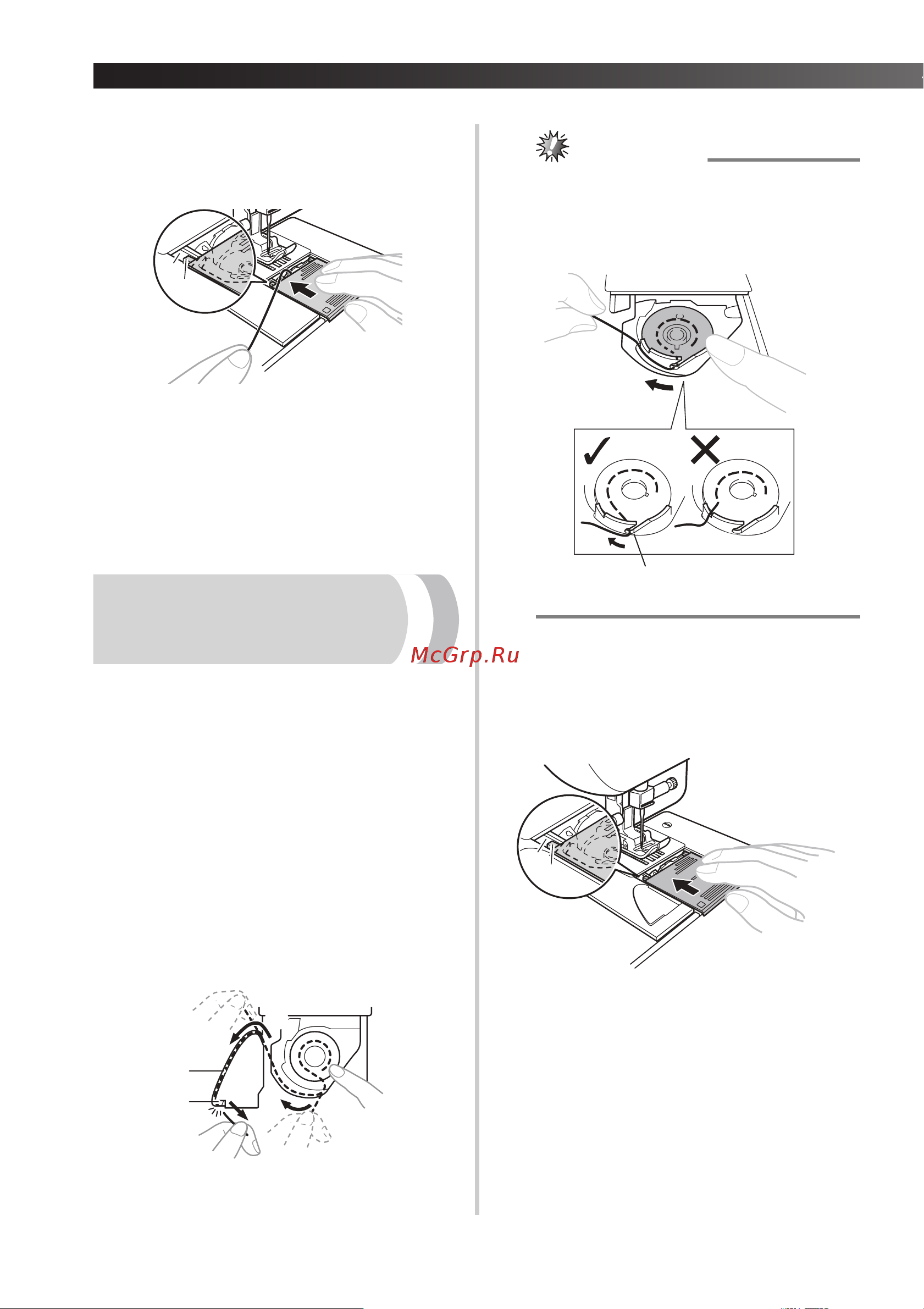 McGrp.Ru