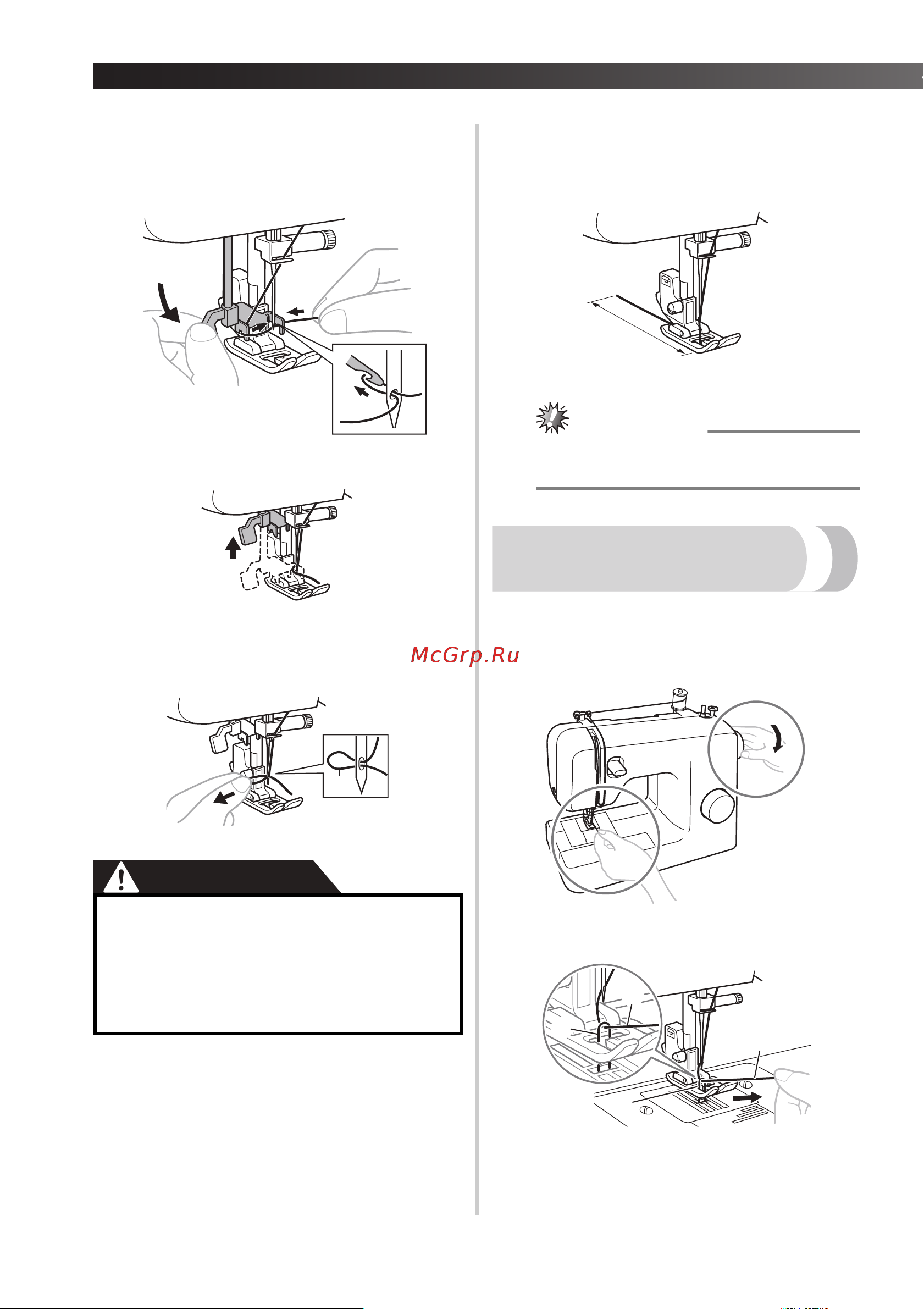 McGrp.Ru