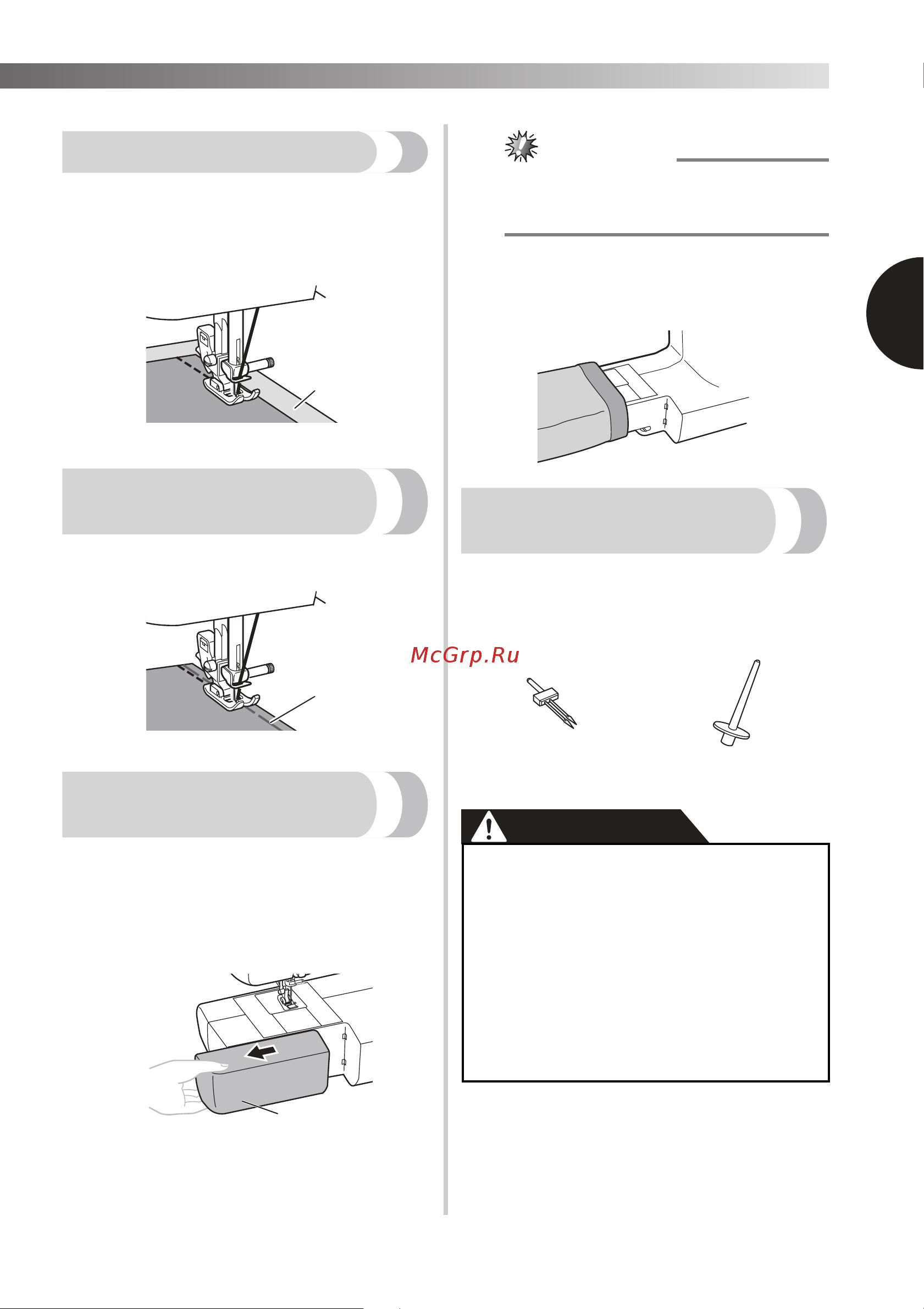 McGrp.Ru