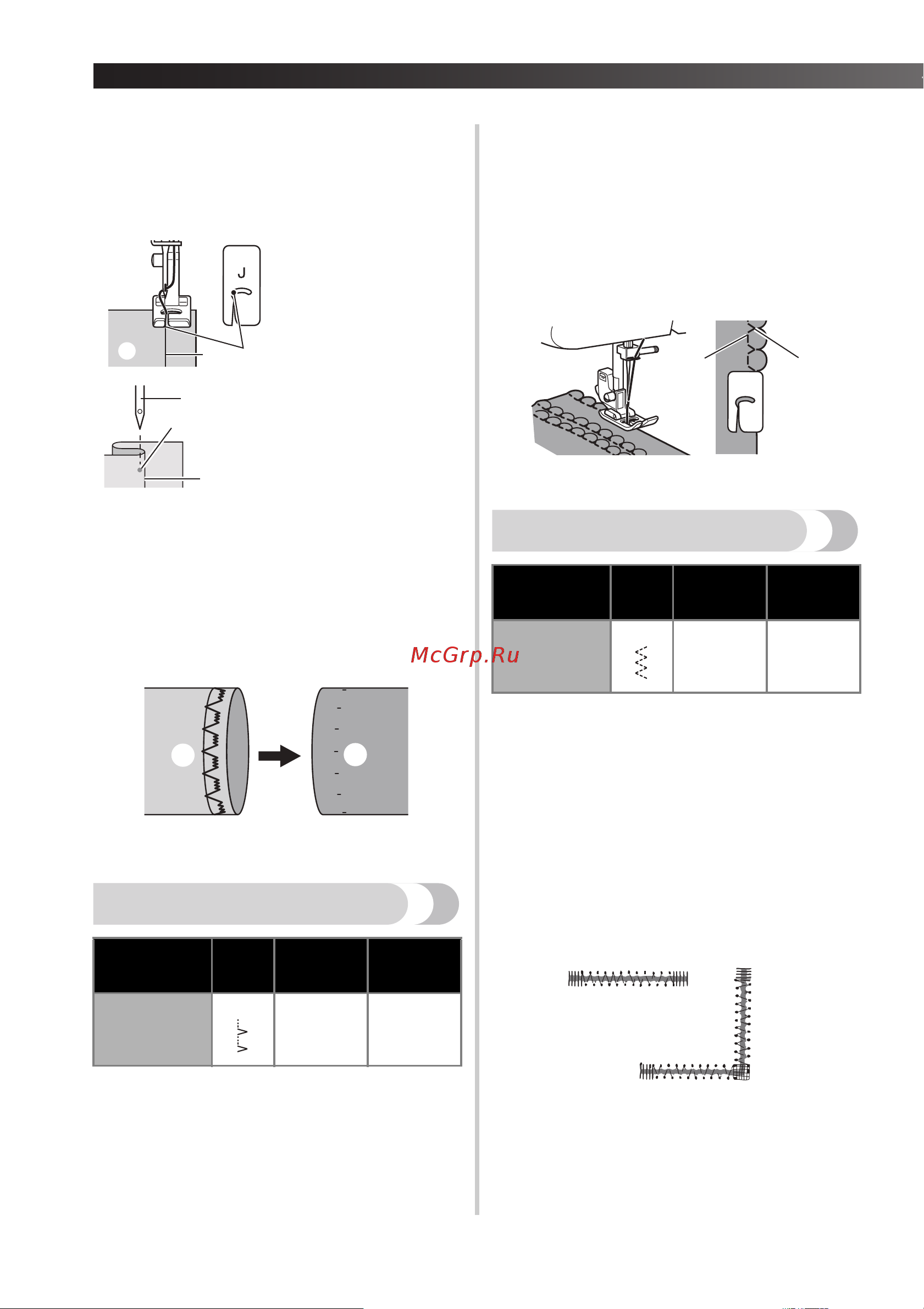 J

McGrp.Ru