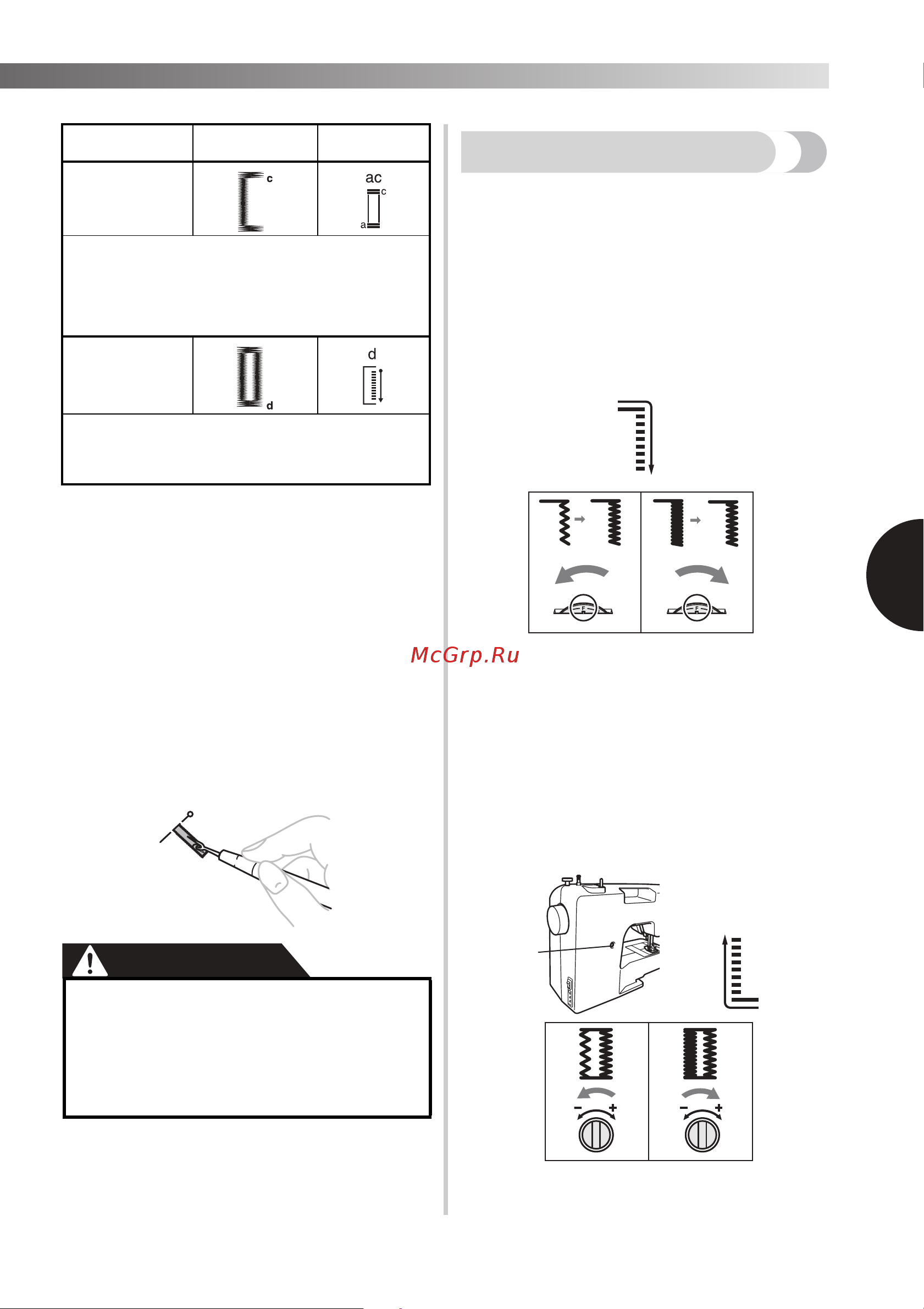 c

ac

c

a

d

d

McGrp.Ru

F

F

−

+

−

+