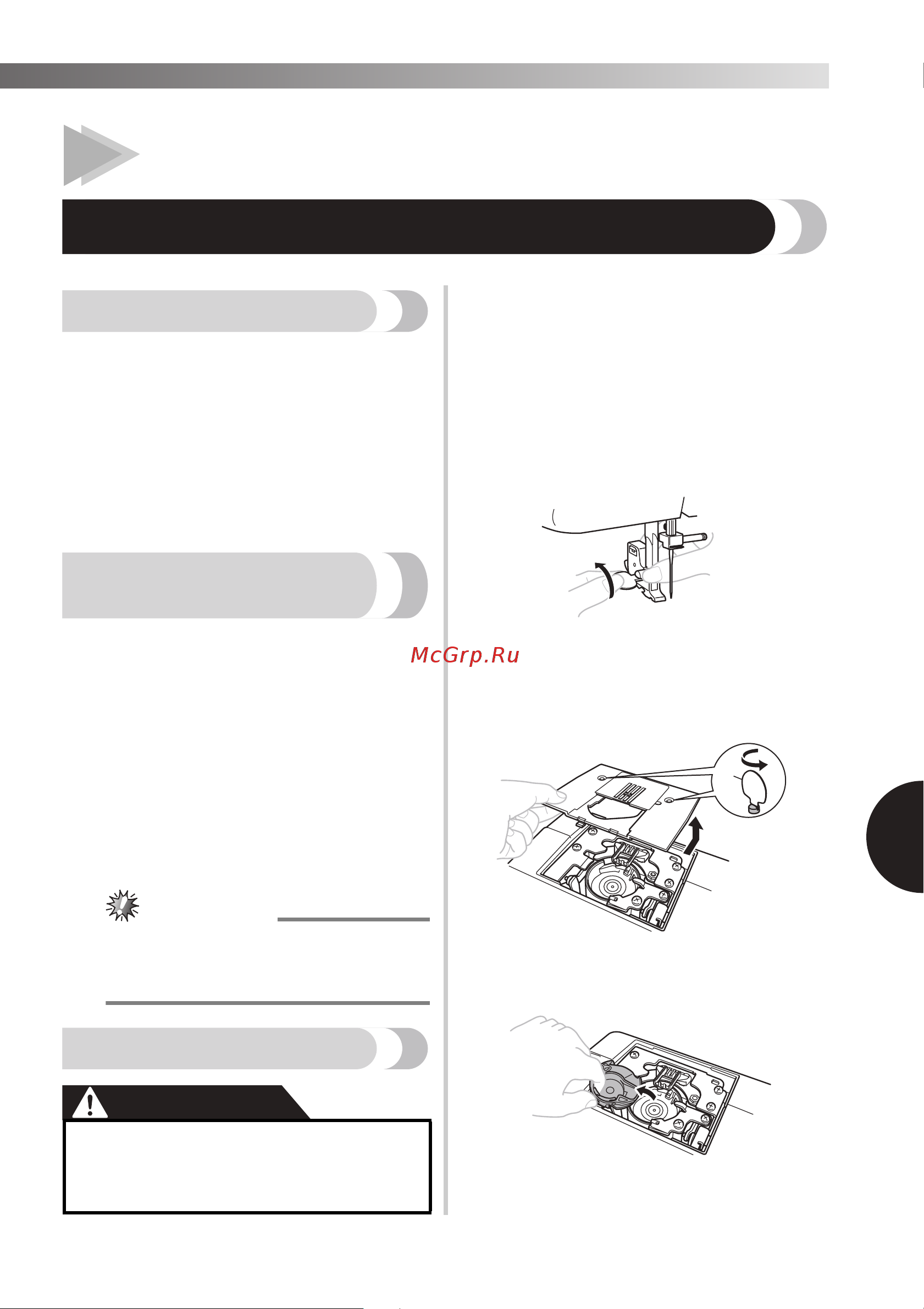 McGrp.Ru