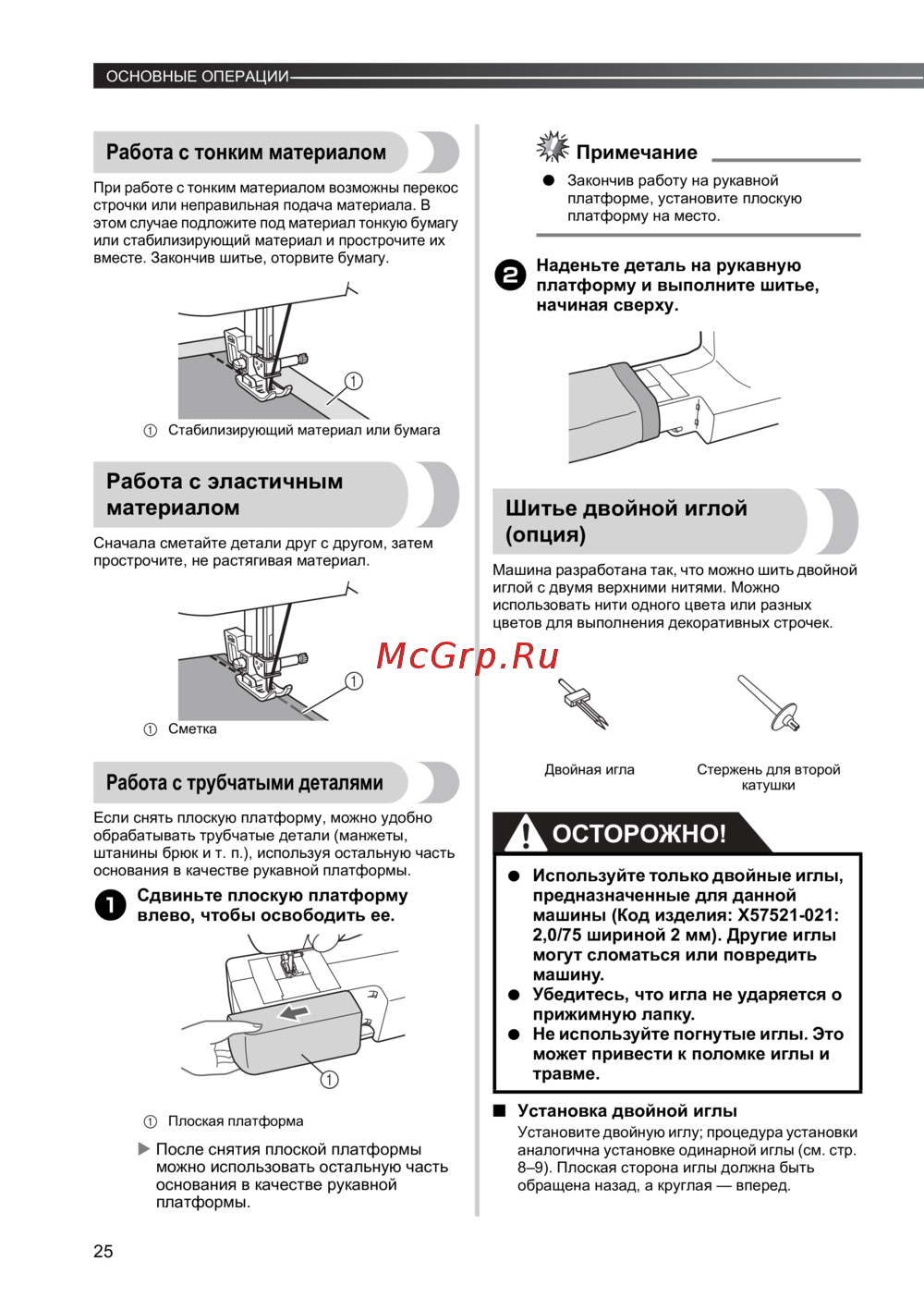 ОСНОВНЫЕ ОПЕРАЦИИ

Работа с тонким материалом

При работе с тонким материалом возможны перекос строчки или неправильная подача материала. В этом случае подложите под материал тонкую бумагу или стабилизирующий материал и прострочите их вместе. Закончив шитье, оторвите бумагу.

①

① Стабилизирующий материал или бумага

Работа с эластичным материалом

Сначала сметайте детали друг с другом, затем прострочите, не растягивая материал.

①

① Сметка

Работа с трубчатыми деталями

Если снять плоскую платформу, можно удобно обрабатывать трубчатые детали (манжеты, штанины брюк и т. п.), используя остальную часть основания в качестве рукавной платформы.

1 Сдвиньте плоскую платформу влево, чтобы освободить ее.

①

① Плоская платформа

▶ После снятия плоской платформы можно использовать остальную часть основания в качестве рукавной платформы.

Примечание

● Закончив работу на рукавной платформе, установите плоскую платформу на место.

2 Наденьте деталь на рукавную платформу и выполните шитье, начиная сверху.

Шитье двойной иглой (опция)

Машина разработана так, что можно шить двойной иглой с двумя верхними нитями. Можно использовать нити одного цвета или разных цветов для выполнения декоративных строчек.

McGrp.Ru

Двойная игла

Стержень для второй катушки

ОСТОРОЖНО!

● Используйте только двойные иглы, предназначенные для данной машины (Код изделия: X57521-021: 2,0/75 шириной 2 мм). Другие иглы могут сломаться или повредить машину.
● Убедитесь, что игла не ударяется о прижимную лапку.
● Не используйте погнутые иглы. Это может привести к поломке иглы и травме.

■ Установка двойной иглы

Установите двойную иглу; процедура установки аналогична установке одинарной иглы (см. стр. 8–9). Плоская сторона иглы должна быть обращена назад, а круглая — вперед.

25