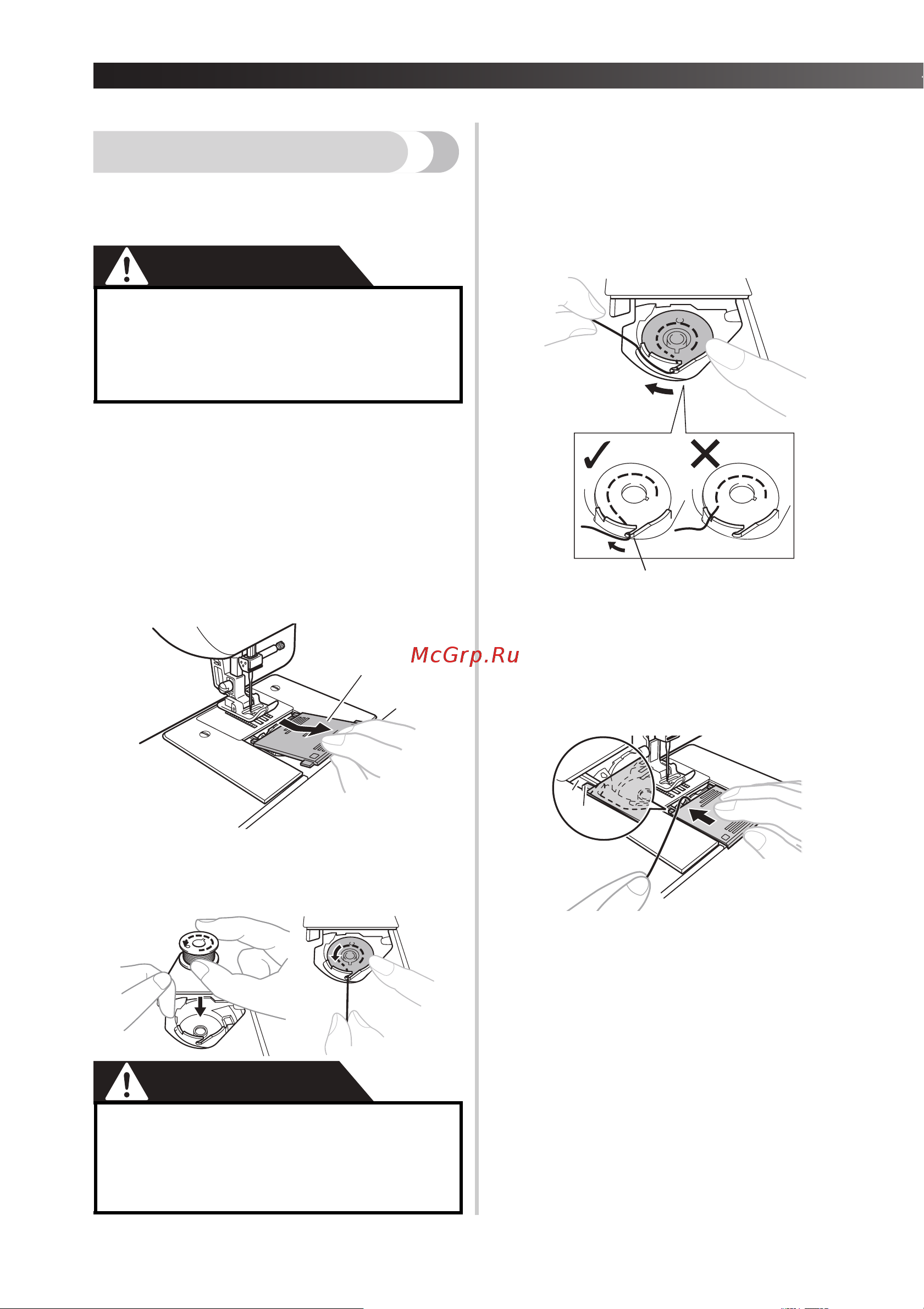 McGrp.Ru