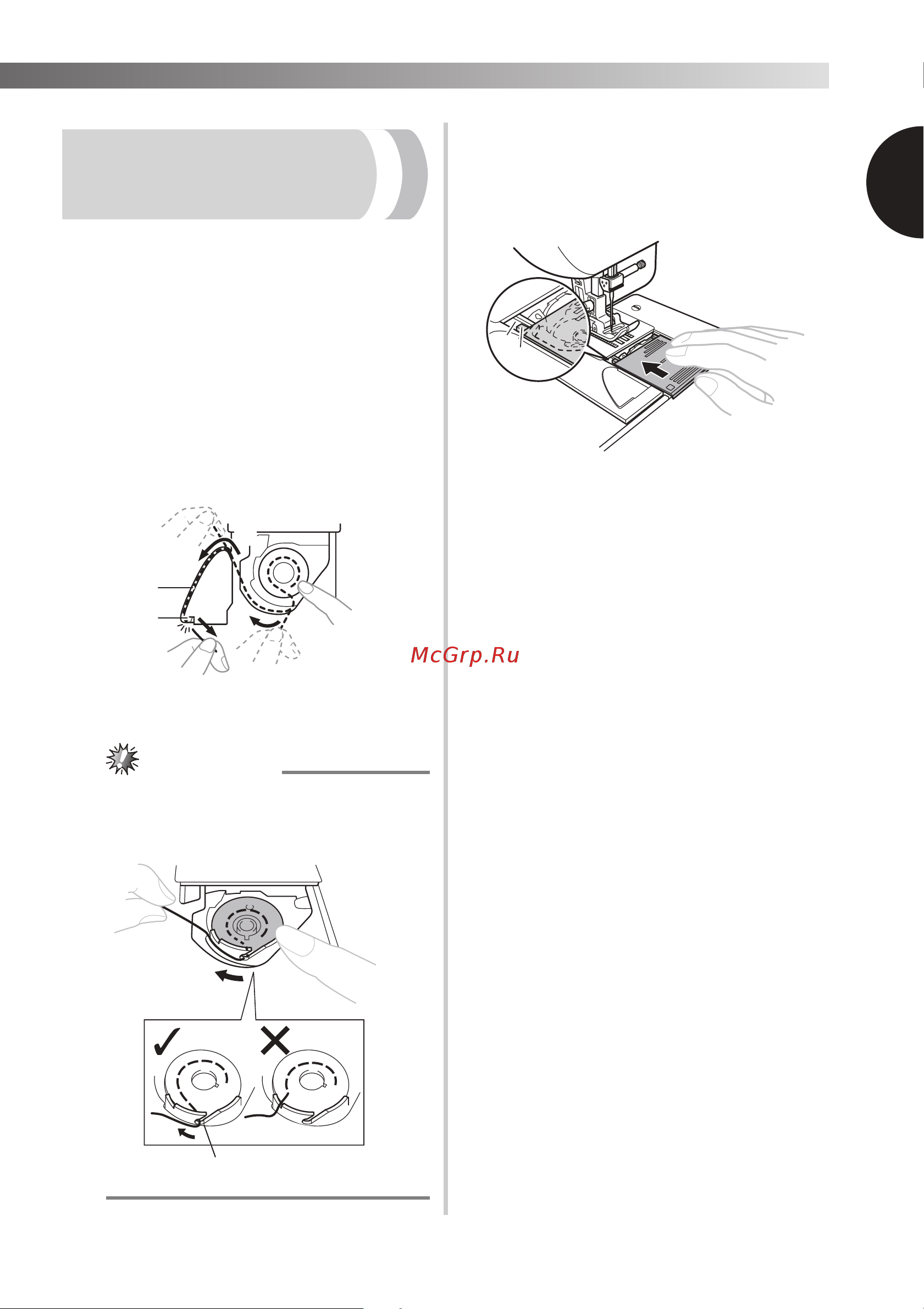 McGrp.Ru