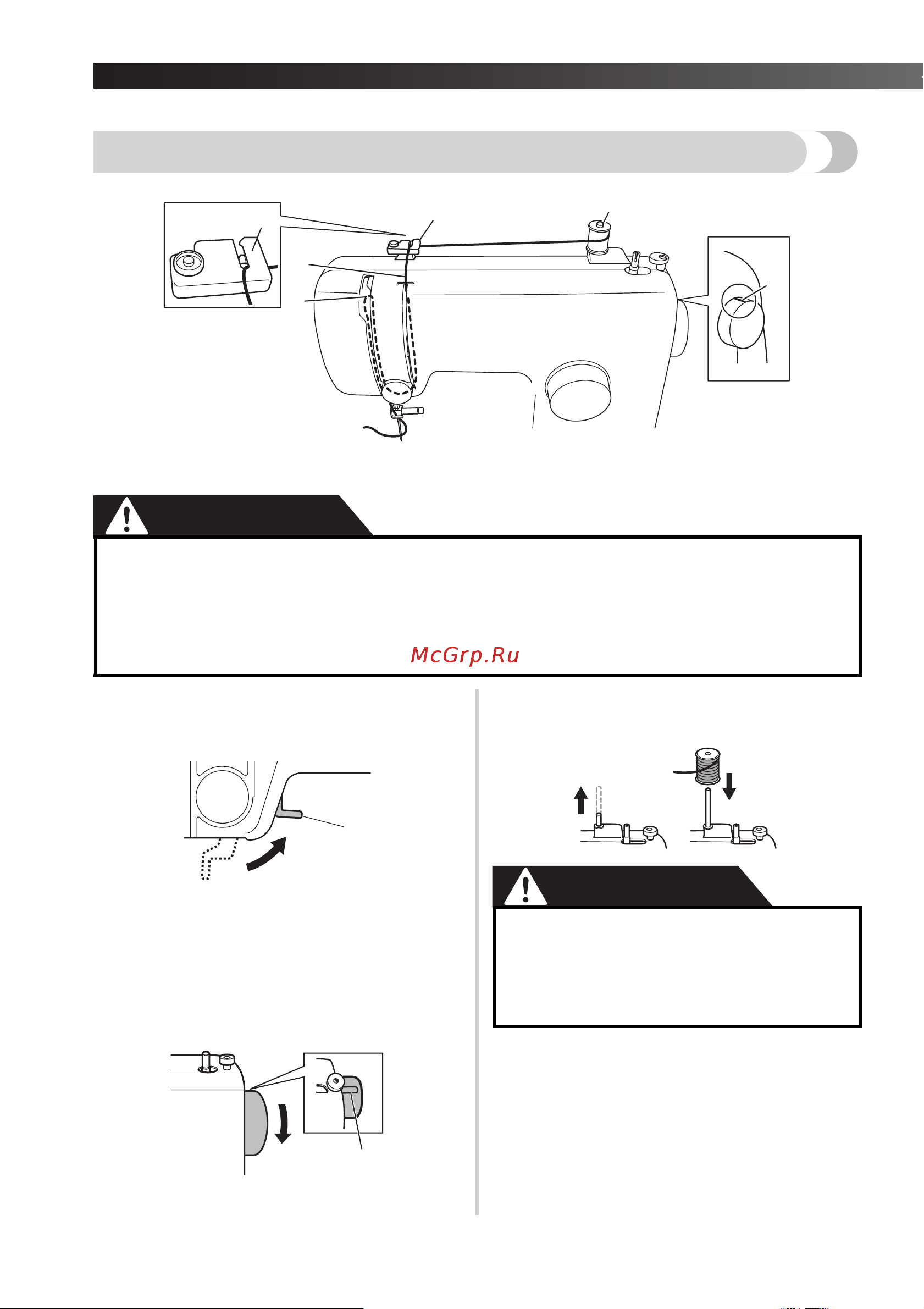 McGrp.Ru