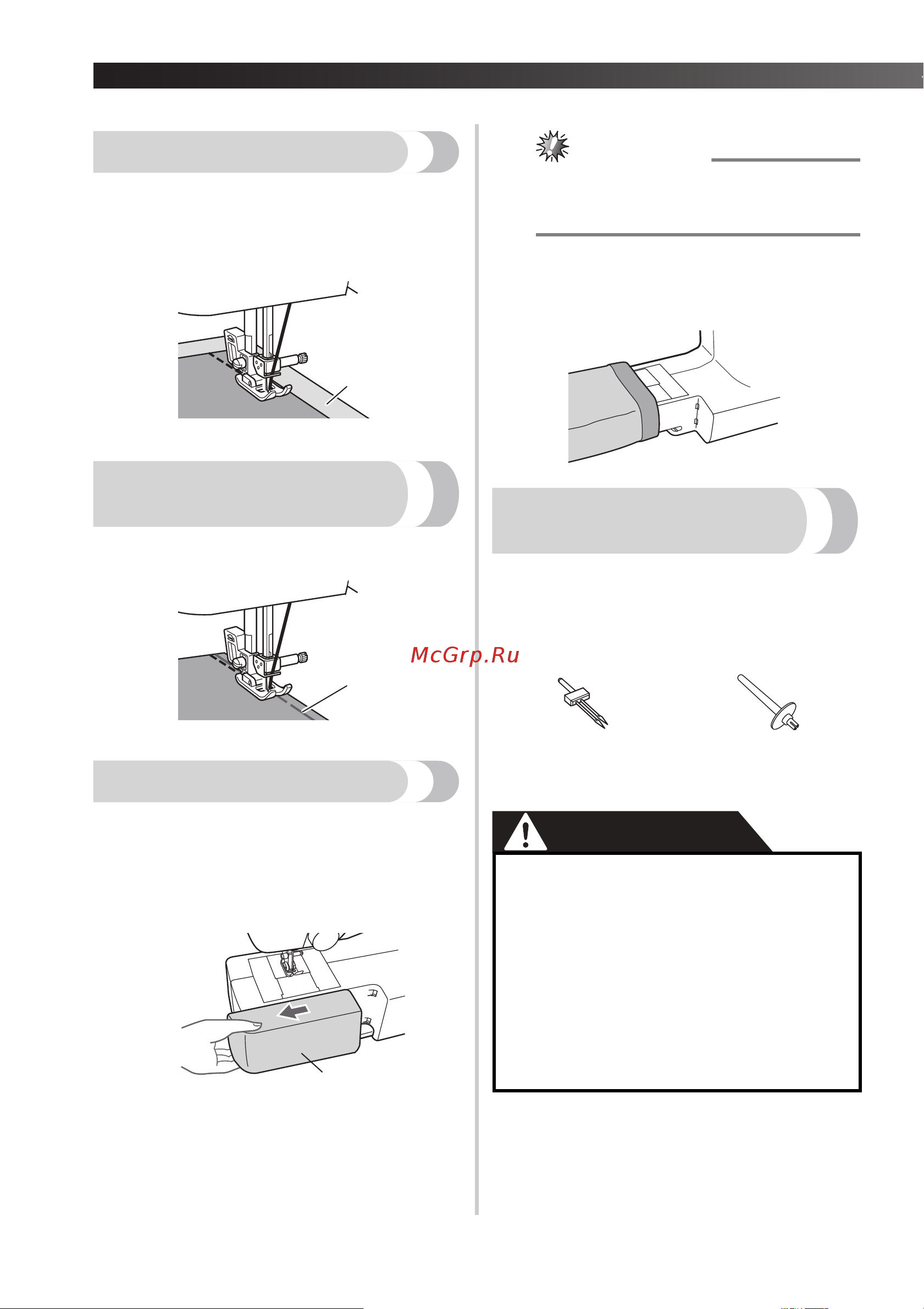 McGrp.Ru