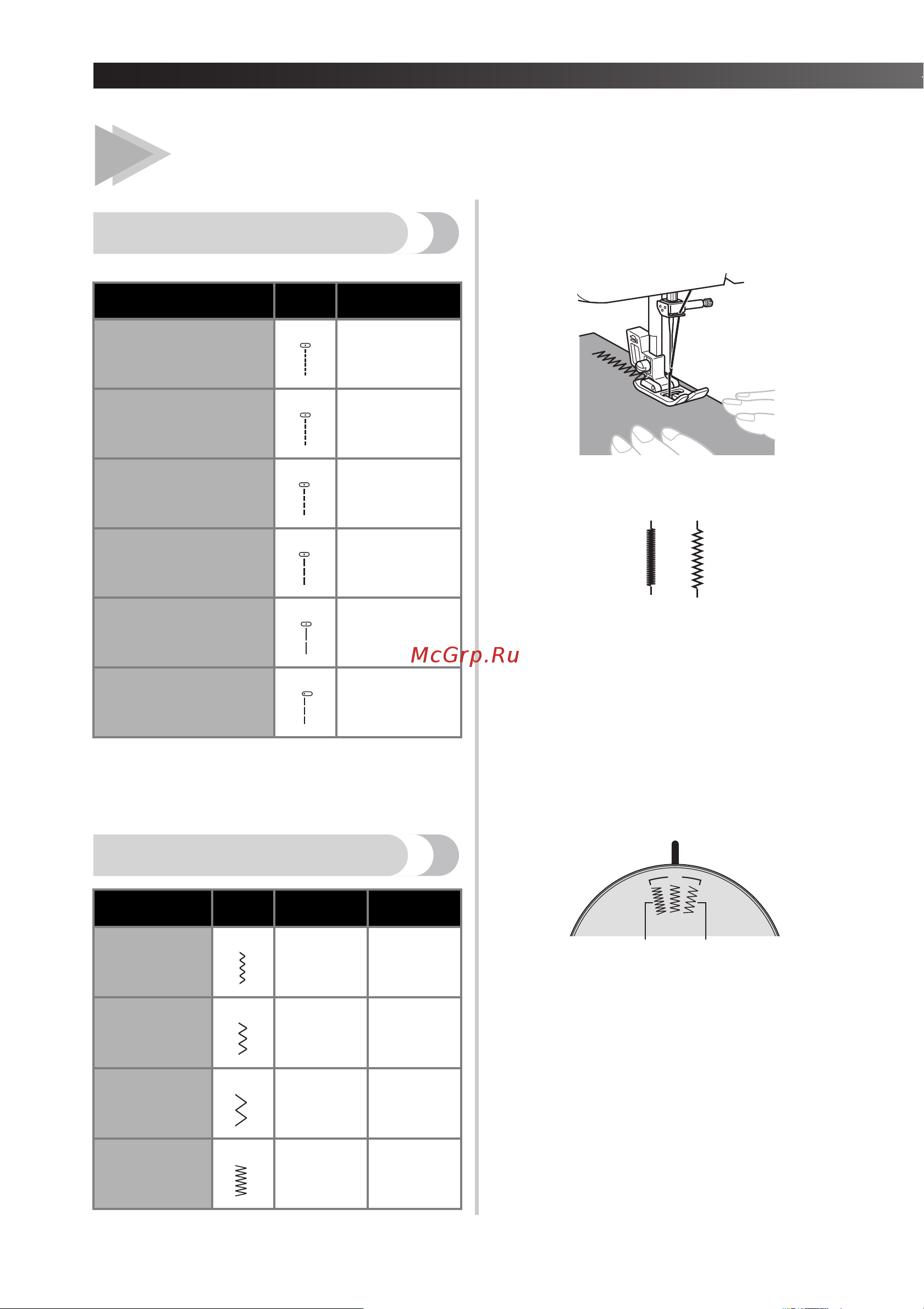 McGrp.Ru