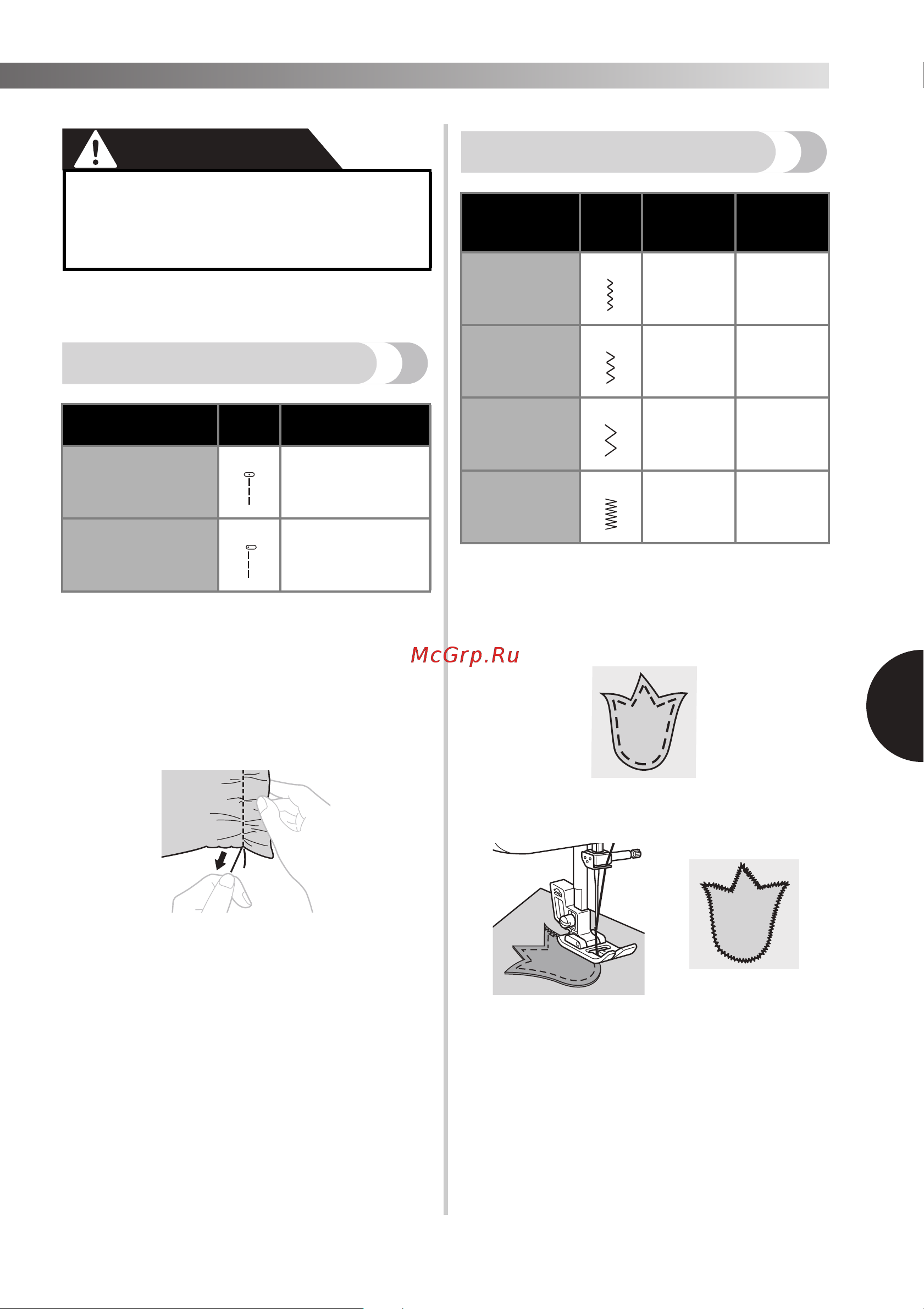 McGrp.Ru