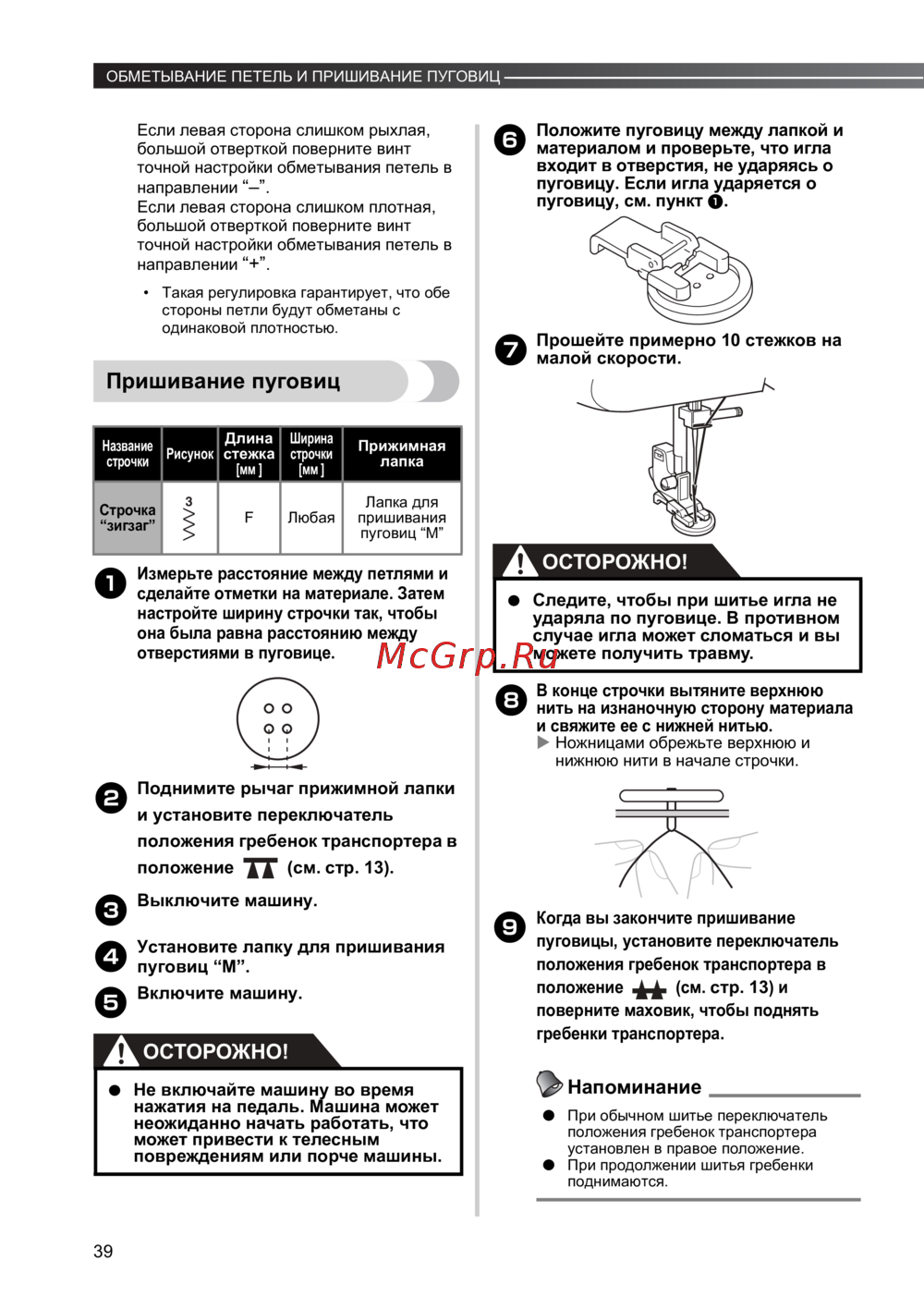 ОБМЕТЫВАНИЕ ПЕТЕЛЬ И ПРИШИВАНИЕ ПУГОВИЦ

Если левая сторона слишком рыхлая, большой отверткой поверните винт точной настройки обметывания петель в направлении “–”.
Если левая сторона слишком плотная, большой отверткой поверните винт точной настройки обметывания петель в направлении “+”.

• Такая регулировка гарантирует, что обе стороны петли будут обметаны с одинаковой плотностью.

Пришивание пуговиц

| Название строчки | Рисунок | Длина стежка [мм] | Ширина строчки [мм] | Прижимная лапка |
|---|---|---|---|---|
| Строчка “зигзаг” | 3 | F | Любая | Лапка для пришивания пуговиц “M” |

1 Измерьте расстояние между петлями и сделайте отметки на материале. Затем настройте ширину строчки так, чтобы она была равна расстоянию между отверстиями в пуговице.

2 Поднимите рычаг прижимной лапки и установите переключатель положения гребенок транспортера в положение (см. стр. 13).

3 Выключите машину.

4 Установите лапку для пришивания пуговиц “M”.

5 Включите машину.

ОСТОРОЖНО!

● Не включайте машину во время нажатия на педаль. Машина может неожиданно начать работать, что может привести к телесным повреждениям или порче машины.

6 Положите пуговицу между лапкой и материалом и проверьте, что игла входит в отверстия, не ударяясь о пуговицу. Если игла ударяется о пуговицу, см. пункт 1.

7 Прошейте примерно 10 стежков на малой скорости.

ОСТОРОЖНО!

● Следите, чтобы при шитье игла не ударяла по пуговице. В противном случае игла может сломаться и вы можете получить травму.

McGrp.Ru

8 В конце строчки вытяните верхнюю нить на изнаночную сторону материала и свяжите ее с нижней нитью.
▶ Ножницами обрежьте верхнюю и нижнюю нити в начале строчки.

9 Когда вы закончите пришивание пуговицы, установите переключатель положения гребенок транспортера в положение (см. стр. 13) и поверните маховик, чтобы поднять гребенки транспортера.

Напоминание

● При обычном шитье переключатель положения гребенок транспортера установлен в правое положение.
● При продолжении шитья гребенки поднимаются.

39