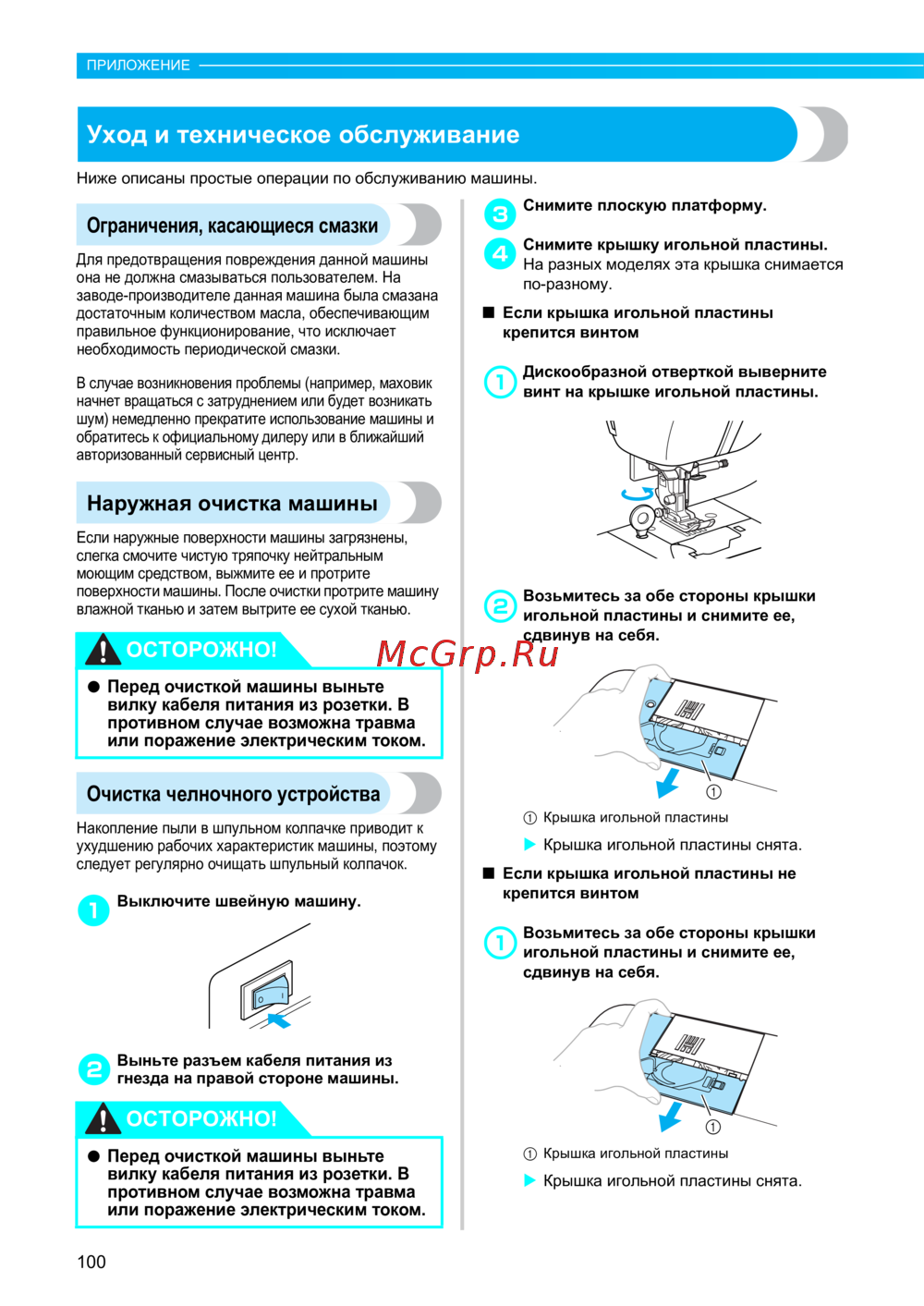 ПРИЛОЖЕНИЕ

Уход и техническое обслуживание

Ниже описаны простые операции по обслуживанию машины.

Ограничения, касающиеся смазки

Для предотвращения повреждения данной машины она не должна смазываться пользователем. На заводе-производителе данная машина была смазана достаточным количеством масла, обеспечивающим правильное функционирование, что исключает необходимость периодической смазки.

В случае возникновения проблемы (например, маховик начнет вращаться с затруднением или будет возникать шум) немедленно прекратите использование машины и обратитесь к официальному дилеру или в ближайший авторизованный сервисный центр.

Наружная очистка машины

Если наружные поверхности машины загрязнены, слегка смочите чистую тряпочку нейтральным моющим средством, выжмите ее и протрите поверхности машины. После очистки протрите машину влажной тканью и затем вытрите ее сухой тканью.

ОСТОРОЖНО!

● Перед очисткой машины выньте вилку кабеля питания из розетки. В противном случае возможна травма или поражение электрическим током.

Очистка челночного устройства

Накопление пыли в шпульном колпачке приводит к ухудшению рабочих характеристик машины, поэтому следует регулярно очищать шпульный колпачок.

1 Выключите швейную машину.

2 Выньте разъем кабеля питания из гнезда на правой стороне машины.

ОСТОРОЖНО!

● Перед очисткой машины выньте вилку кабеля питания из розетки. В противном случае возможна травма или поражение электрическим током.

3 Снимите плоскую платформу.

4 Снимите крышку игольной пластины.
На разных моделях эта крышка снимается по-разному.

■ Если крышка игольной пластины крепится винтом

1 Дискообразной отверткой выверните винт на крышке игольной пластины.

2 Возьмитесь за обе стороны крышки игольной пластины и снимите ее, сдвинув на себя.

McGrp.Ru

①

① Крышка игольной пластины

▶ Крышка игольной пластины снята.

■ Если крышка игольной пластины не крепится винтом

1 Возьмитесь за обе стороны крышки игольной пластины и снимите ее, сдвинув на себя.

①

① Крышка игольной пластины

▶ Крышка игольной пластины снята.

100