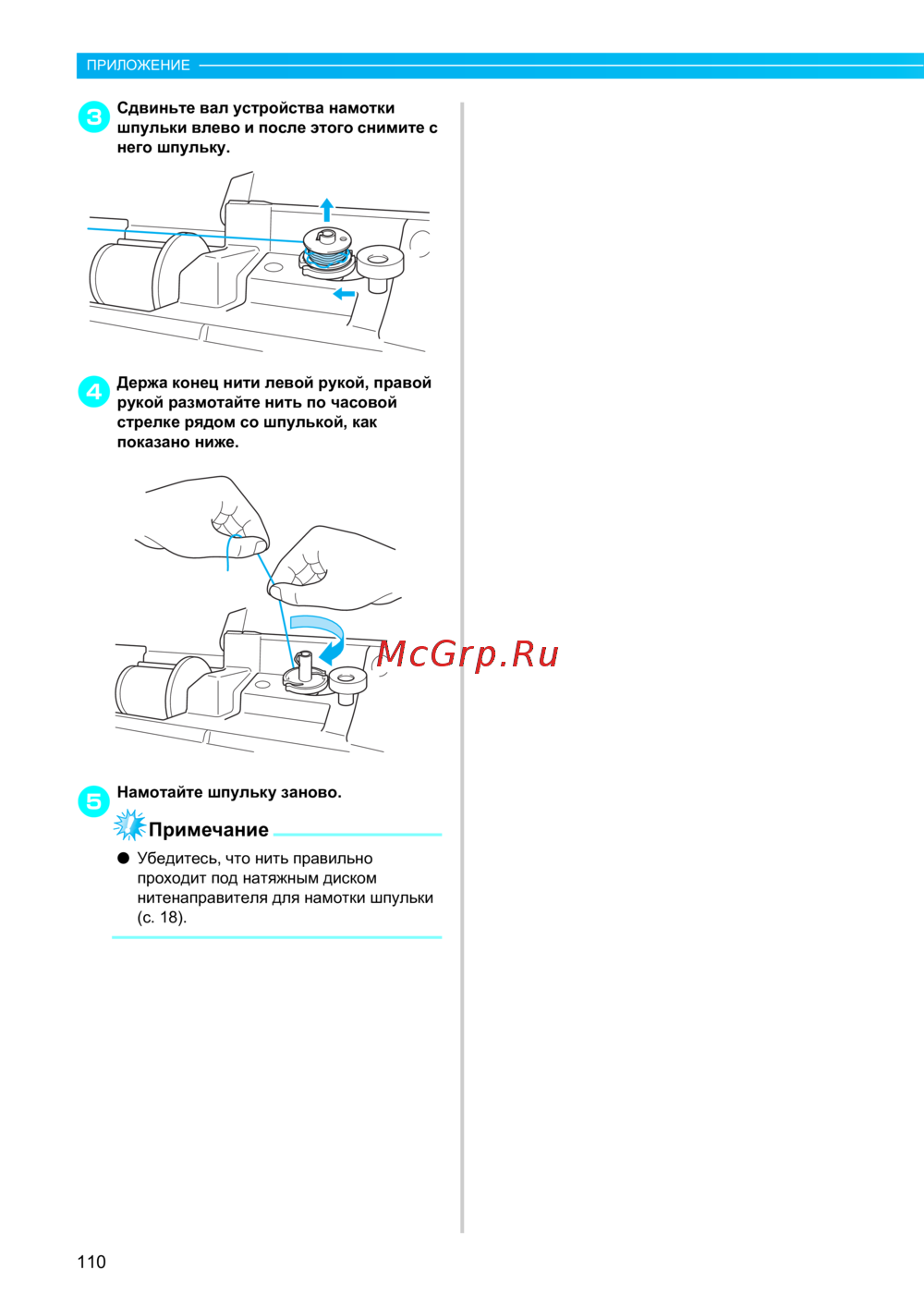 ПРИЛОЖЕНИЕ

3 Сдвиньте вал устройства намотки шпульки влево и после этого снимите с него шпульку.

4 Держа конец нити левой рукой, правой рукой размотайте нить по часовой стрелке рядом со шпулькой, как показано ниже.

McGrp.Ru

5 Намотайте шпульку заново.

Примечание

● Убедитесь, что нить правильно проходит под натяжным диском нитенаправителя для намотки шпульки (с. 18).

110