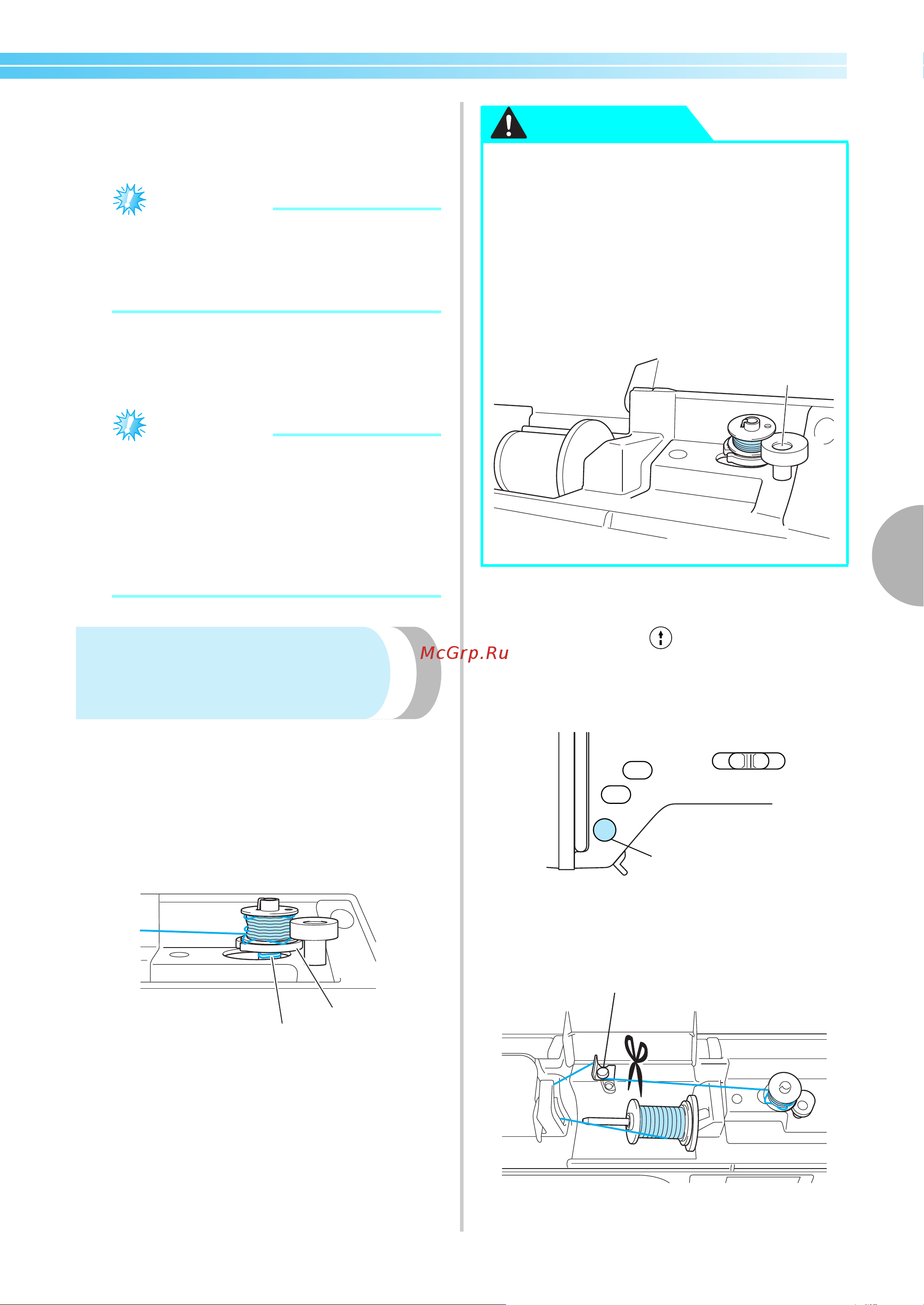 McGrp.Ru