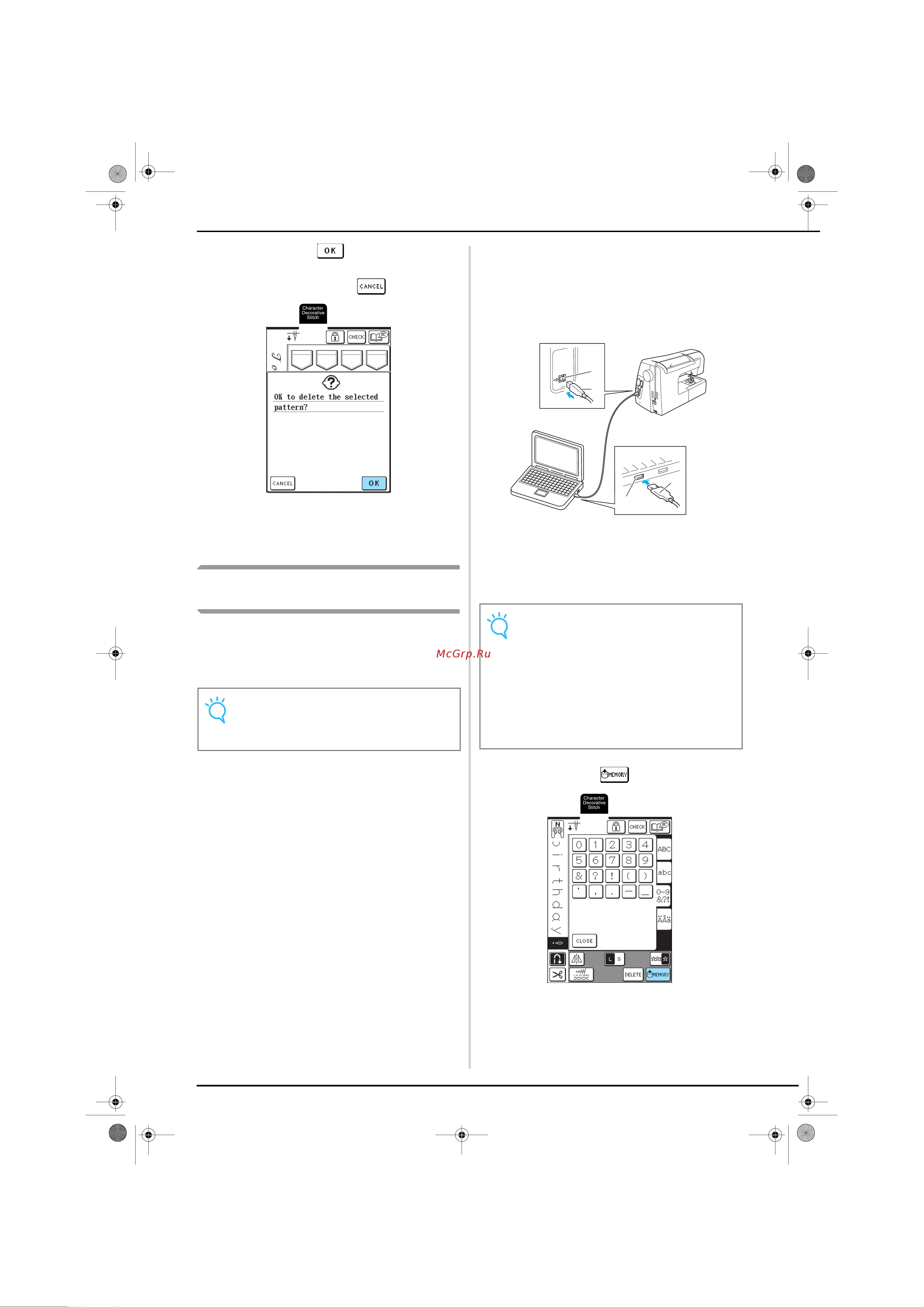 OK

CANCEL

Character Decorative Stitch

CHECK

OK to delete the selected pattern?

CANCEL

OK

McGrp.Ru

MEMORY

Character Decorative Stitch

CHECK

0 1 2 3 4

5 6 7 8 9

& ? ! ( )

' , . — _

ABC

abc

0~9 &?!

ÄÅä

CLOSE

L S

DELETE

MEMORY