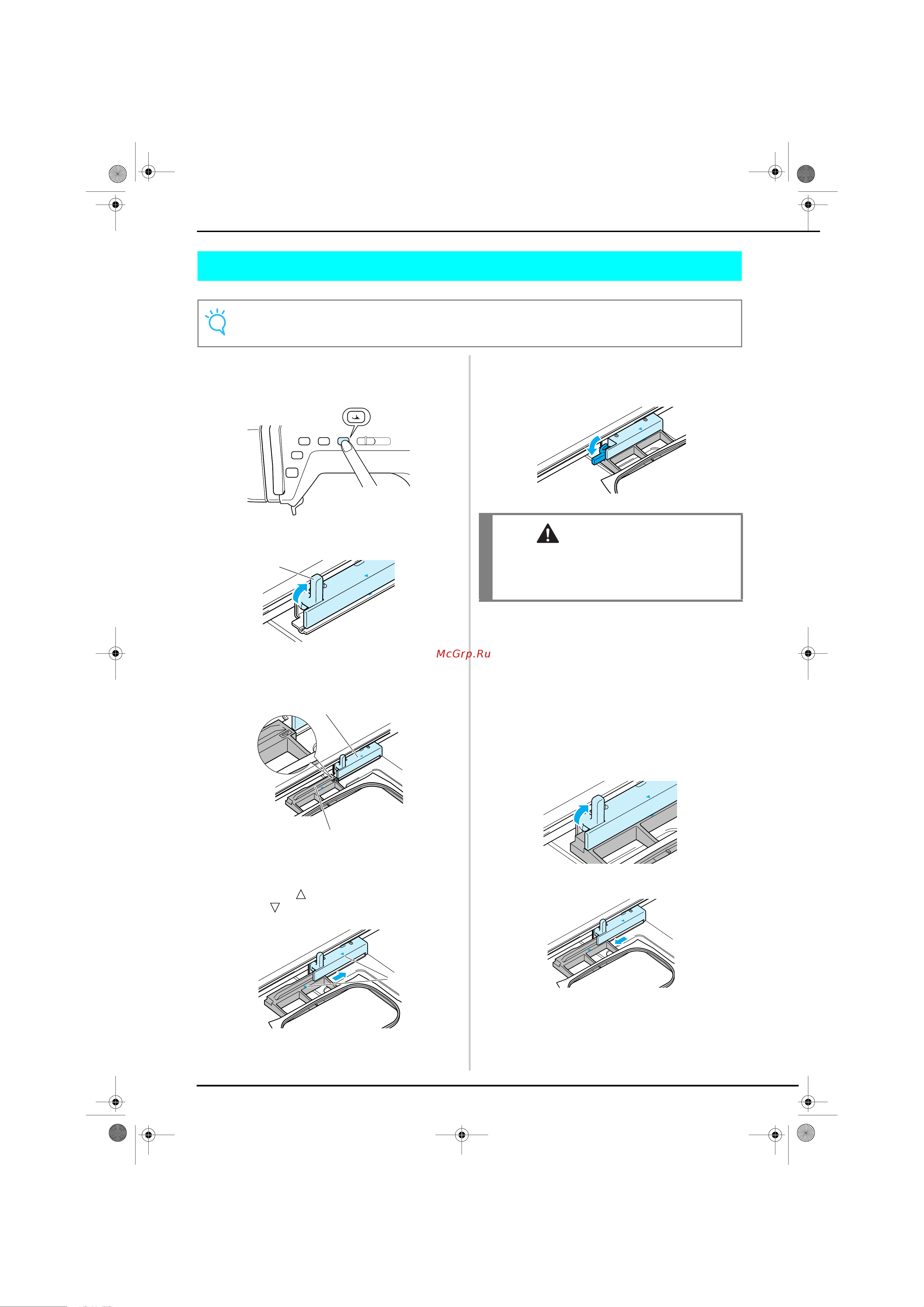 McGrp.Ru