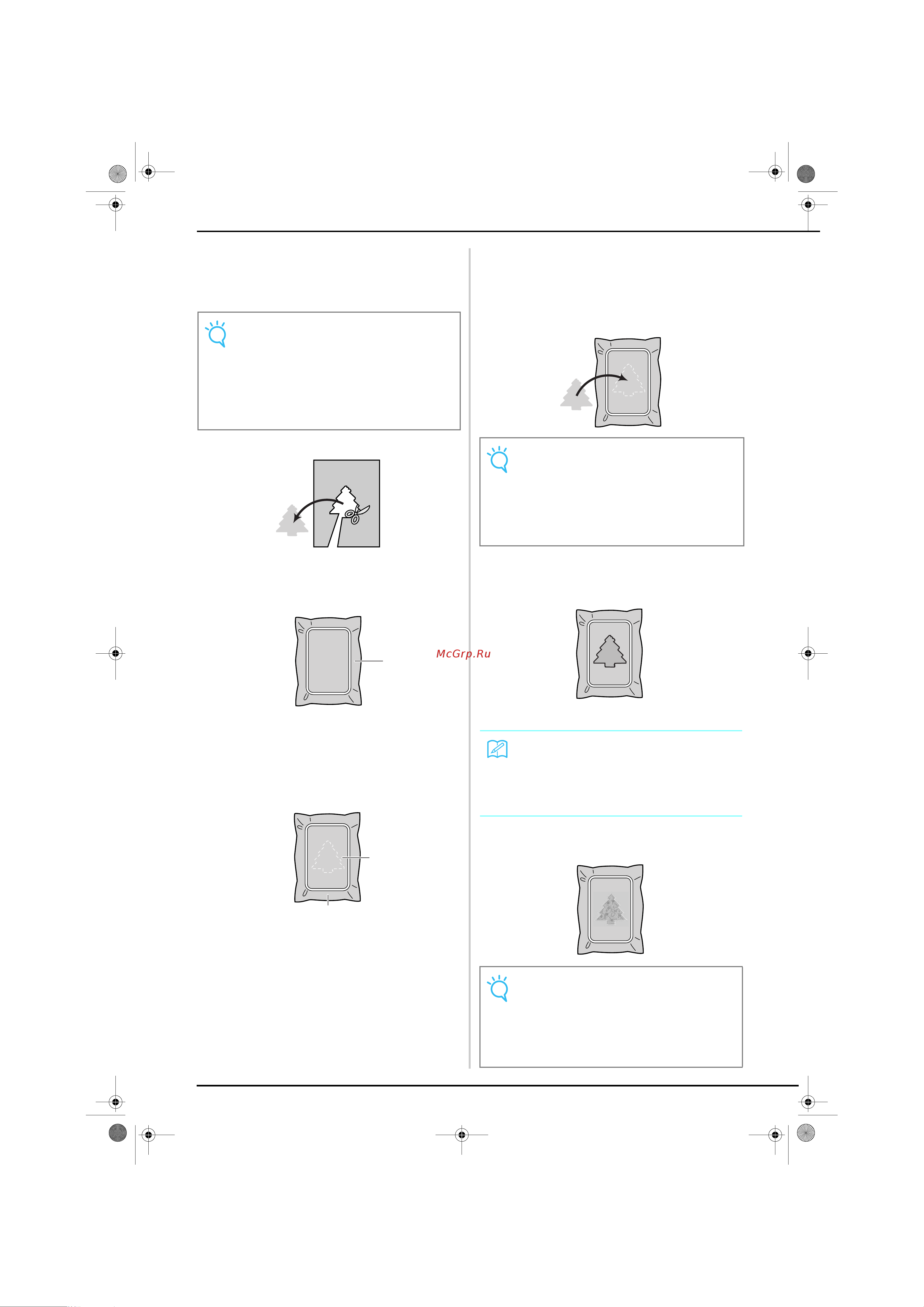 McGrp.Ru