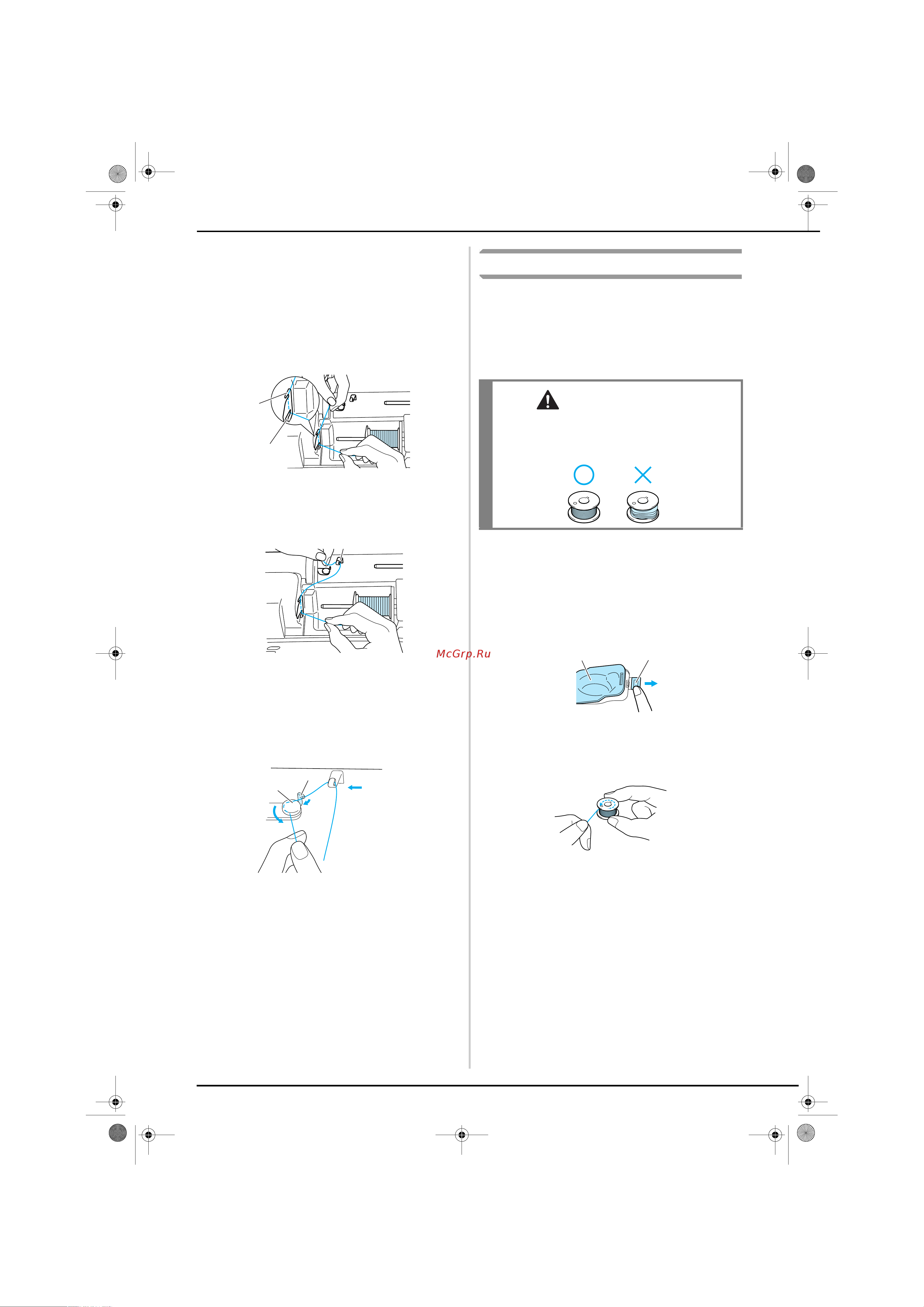 McGrp.Ru