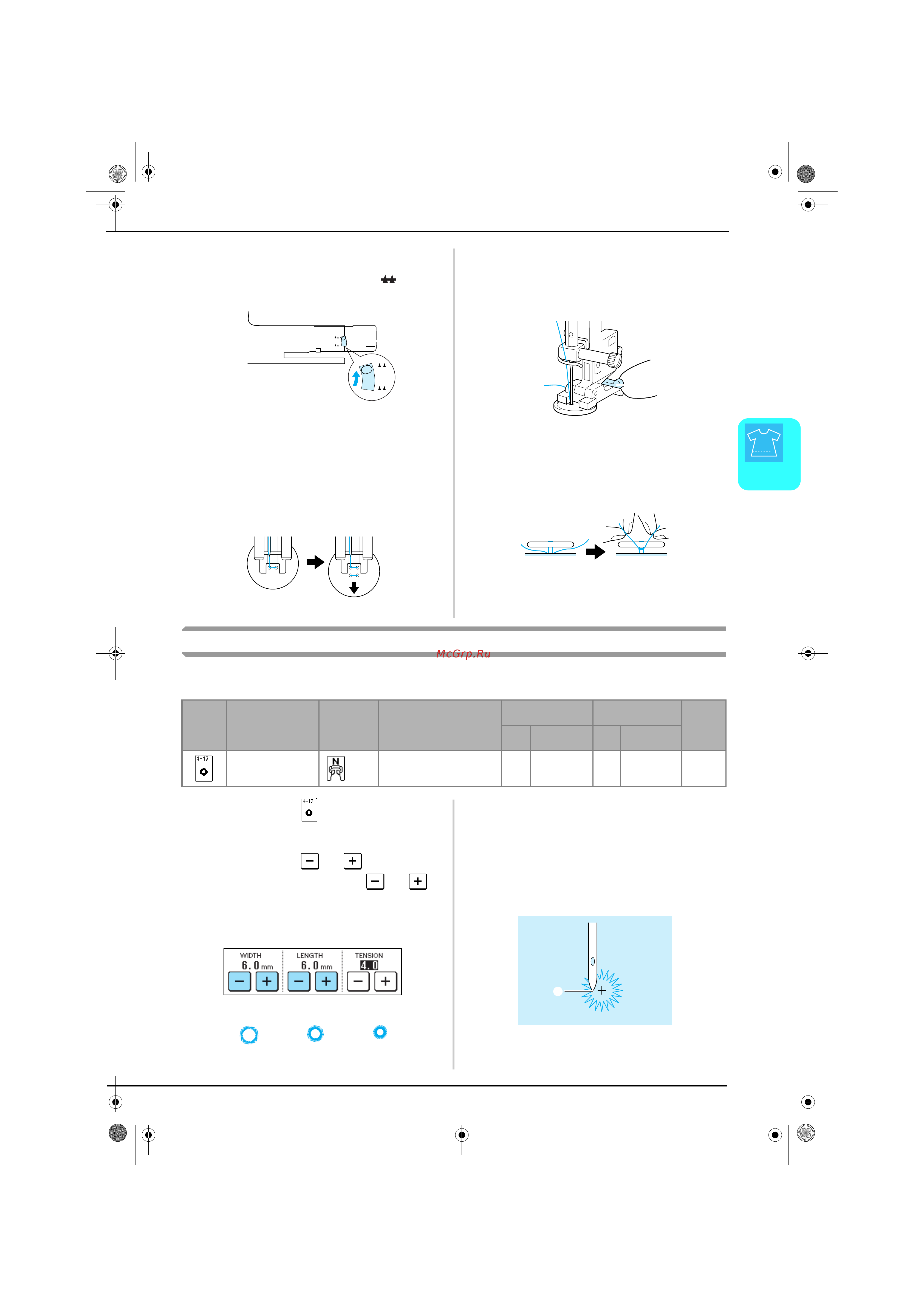 McGrp.Ru

4-17

N

4-17

WIDTH
6.0 mm

LENGTH
6.0 mm

TENSION
4.0