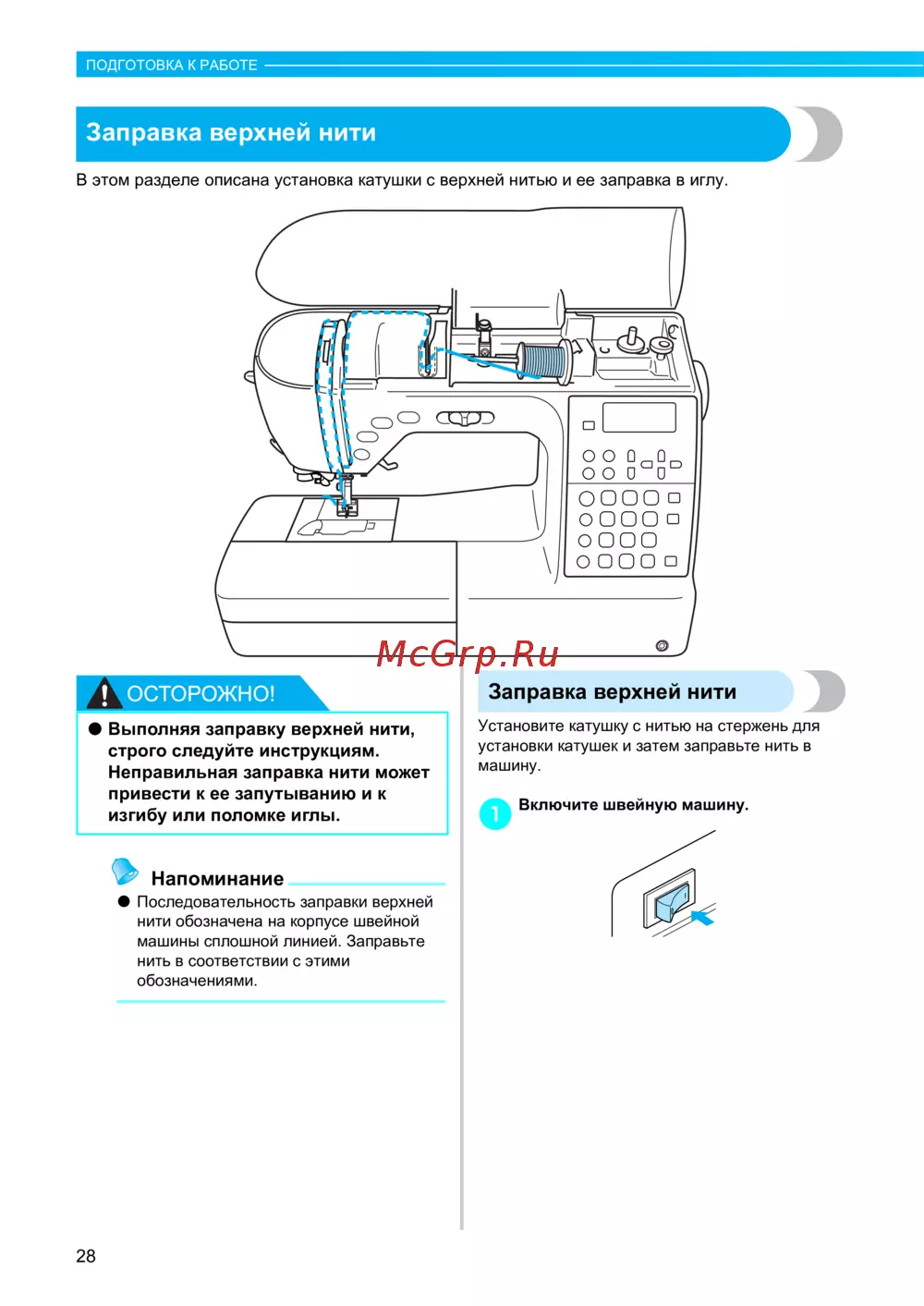 ПОДГОТОВКА К РАБОТЕ

Заправка верхней нити

В этом разделе описана установка катушки с верхней нитью и ее заправка в иглу.

McGrp.Ru

ОСТОРОЖНО!

● Выполняя заправку верхней нити, строго следуйте инструкциям. Неправильная заправка нити может привести к ее запутыванию и к изгибу или поломке иглы.

Напоминание

● Последовательность заправки верхней нити обозначена на корпусе швейной машины сплошной линией. Заправьте нить в соответствии с этими обозначениями.

Заправка верхней нити

Установите катушку с нитью на стержень для установки катушек и затем заправьте нить в машину.

1 Включите швейную машину.

28