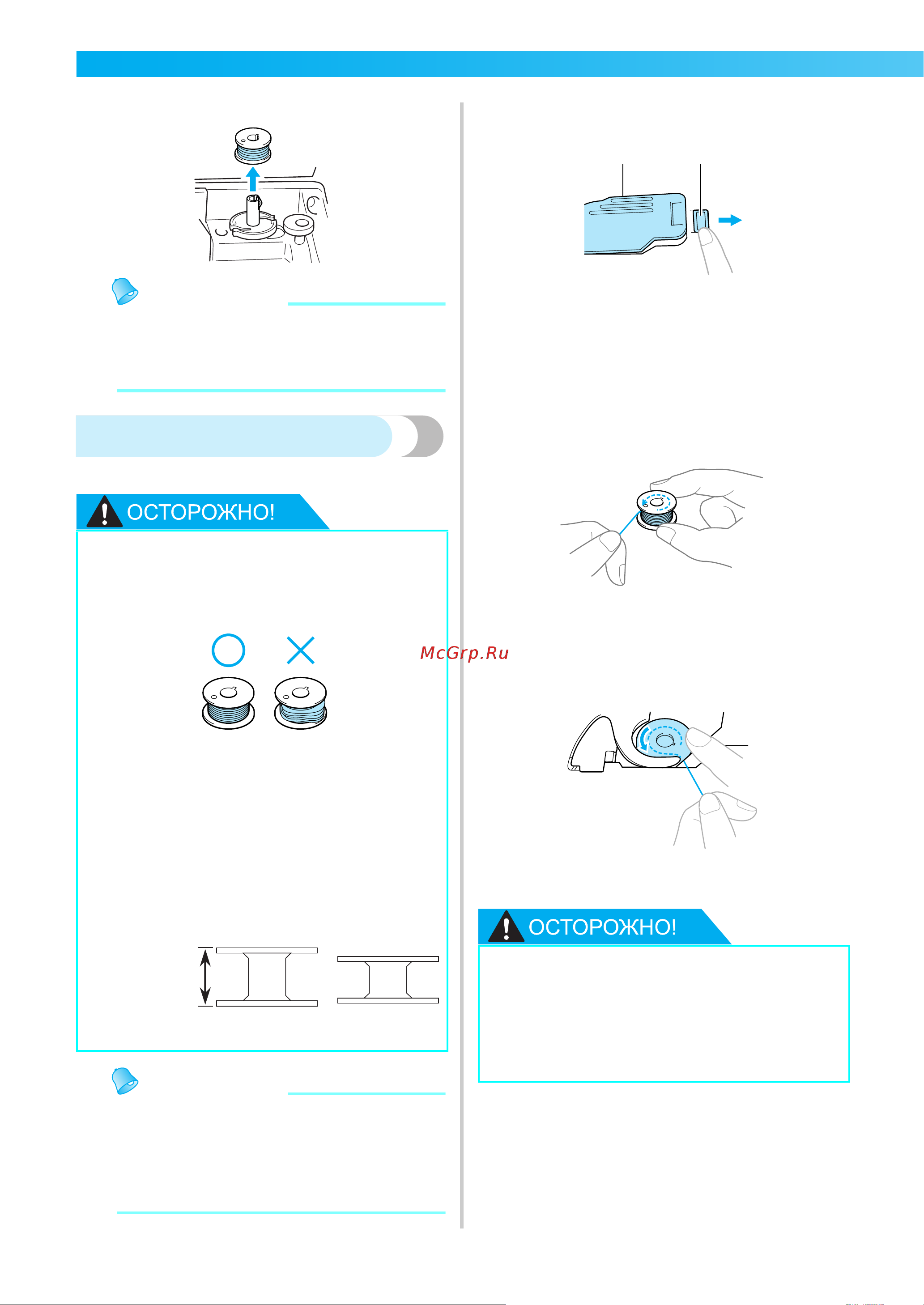 ОСТОРОЖНО!

McGrp.Ru

ОСТОРОЖНО!