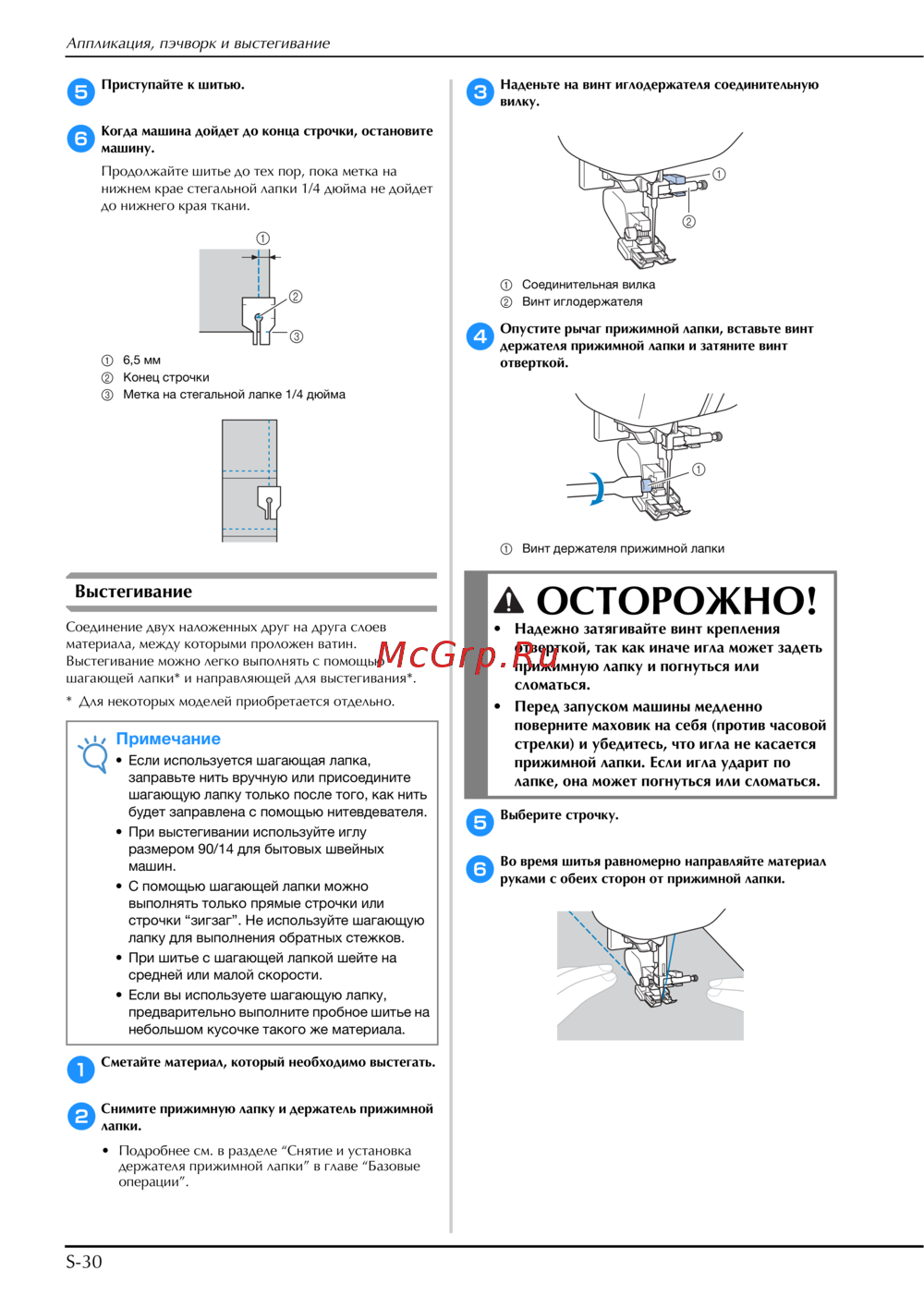 Аппликация, пэчворк и выстегивание

5 Приступайте к шитью.

6 Когда машина дойдет до конца строчки, остановите машину.

Продолжайте шитье до тех пор, пока метка на нижнем крае стегальной лапки 1/4 дюйма не дойдет до нижнего края ткани.

①
②
③

① 6,5 мм
② Конец строчки
③ Метка на стегальной лапке 1/4 дюйма

Выстегивание

Соединение двух наложенных друг на друга слоев материала, между которыми проложен ватин. Выстегивание можно легко выполнять с помощью шагающей лапки* и направляющей для выстегивания*.

* Для некоторых моделей приобретается отдельно.

Примечание
• Если используется шагающая лапка, заправьте нить вручную или присоедините шагающую лапку только после того, как нить будет заправлена с помощью нитевдевателя.
• При выстегивании используйте иглу размером 90/14 для бытовых швейных машин.
• С помощью шагающей лапки можно выполнять только прямые строчки или строчки “зигзаг”. Не используйте шагающую лапку для выполнения обратных стежков.
• При шитье с шагающей лапкой шейте на средней или малой скорости.
• Если вы используете шагающую лапку, предварительно выполните пробное шитье на небольшом кусочке такого же материала.

1 Сметайте материал, который необходимо выстегать.

2 Снимите прижимную лапку и держатель прижимной лапки.

• Подробнее см. в разделе “Снятие и установка держателя прижимной лапки” в главе “Базовые операции”.

3 Наденьте на винт иглодержателя соединительную вилку.

①
②

① Соединительная вилка
② Винт иглодержателя

4 Опустите рычаг прижимной лапки, вставьте винт держателя прижимной лапки и затяните винт отверткой.

①

① Винт держателя прижимной лапки

ОСТОРОЖНО!
• Надежно затягивайте винт крепления отверткой, так как иначе игла может задеть прижимную лапку и погнуться или сломаться.
• Перед запуском машины медленно поверните маховик на себя (против часовой стрелки) и убедитесь, что игла не касается прижимной лапки. Если игла ударит по лапке, она может погнуться или сломаться.

McGrp.Ru

5 Выберите строчку.

6 Во время шитья равномерно направляйте материал руками с обеих сторон от прижимной лапки.

S-30