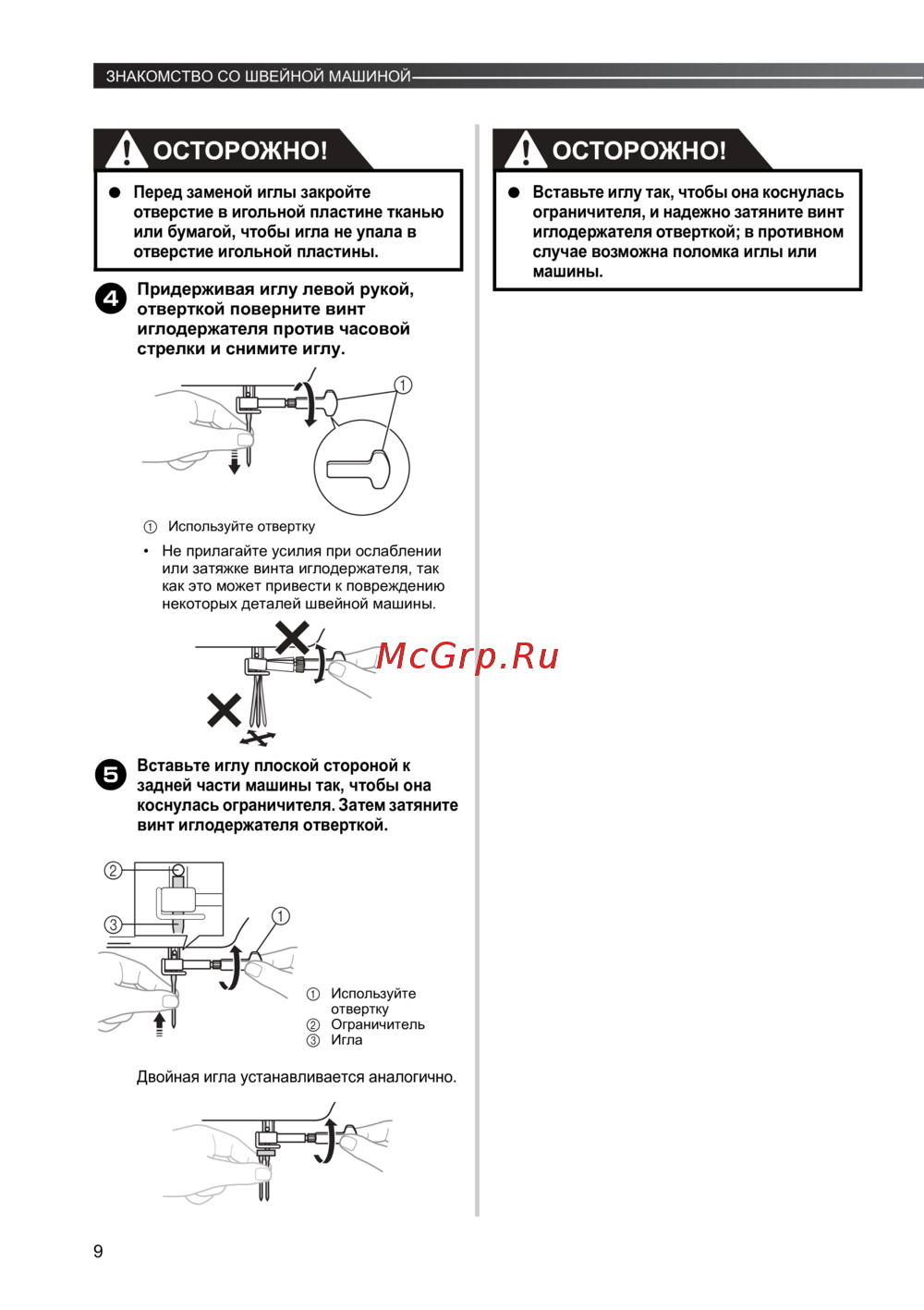 ЗНАКОМСТВО СО ШВЕЙНОЙ МАШИНОЙ

ОСТОРОЖНО!

● Перед заменой иглы закройте отверстие в игольной пластине тканью или бумагой, чтобы игла не упала в отверстие игольной пластины.

4 Придерживая иглу левой рукой, отверткой поверните винт иглодержателя против часовой стрелки и снимите иглу.

①

① Используйте отвертку

• Не прилагайте усилия при ослаблении или затяжке винта иглодержателя, так как это может привести к повреждению некоторых деталей швейной машины.

McGrp.Ru

5 Вставьте иглу плоской стороной к задней части машины так, чтобы она коснулась ограничителя. Затем затяните винт иглодержателя отверткой.

②
③
①

① Используйте отвертку
② Ограничитель
③ Игла

Двойная игла устанавливается аналогично.

ОСТОРОЖНО!

● Вставьте иглу так, чтобы она коснулась ограничителя, и надежно затяните винт иглодержателя отверткой; в противном случае возможна поломка иглы или машины.

9