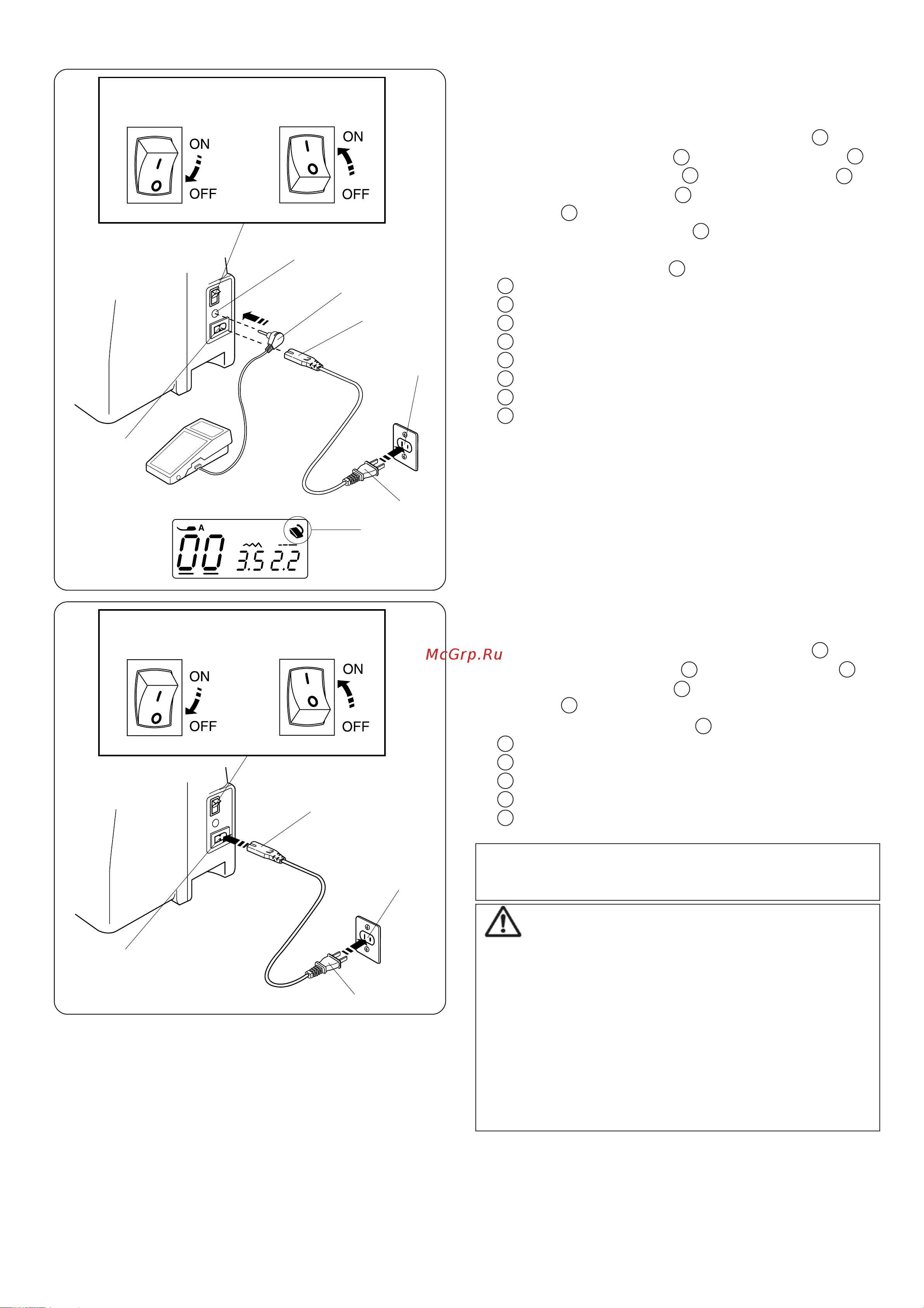 ON
OFF
ON
OFF

A
00 3.5 2.2

ON
OFF
ON
OFF

McGrp.Ru