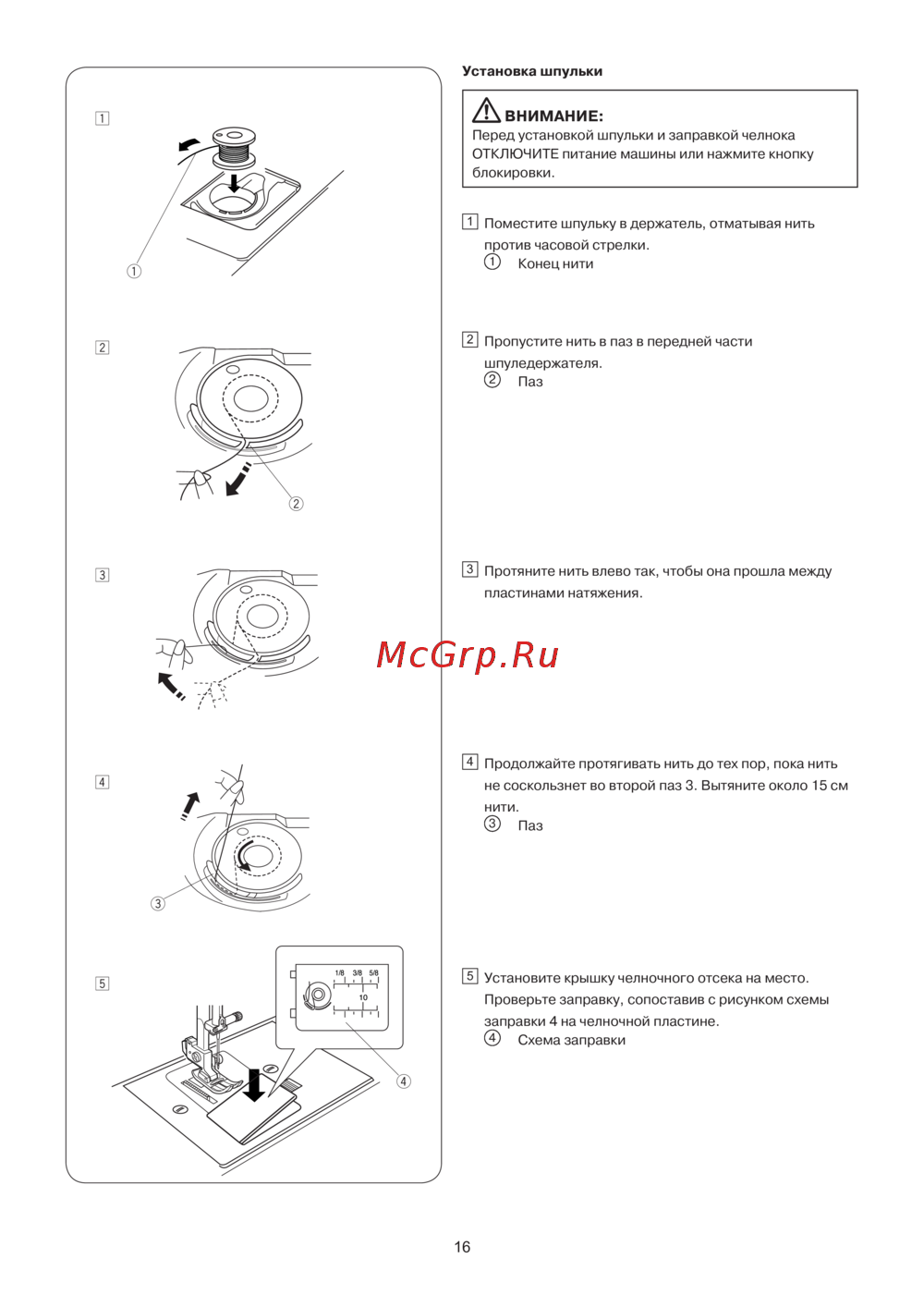 1

①

2

②

3

4

③

5

1/8 3/8 5/8

10

④

Установка шпульки

ВНИМАНИЕ:
Перед установкой шпульки и заправкой челнока ОТКЛЮЧИТЕ питание машины или нажмите кнопку блокировки.

1 Поместите шпульку в держатель, отматывая нить против часовой стрелки.
① Конец нити

2 Пропустите нить в паз в передней части шпуледержателя.
② Паз

3 Протяните нить влево так, чтобы она прошла между пластинами натяжения.

McGrp.Ru

4 Продолжайте протягивать нить до тех пор, пока нить не соскользнет во второй паз 3. Вытяните около 15 см нити.
③ Паз

5 Установите крышку челночного отсека на место. Проверьте заправку, сопоставив с рисунком схемы заправки 4 на челночной пластине.
④ Схема заправки

16