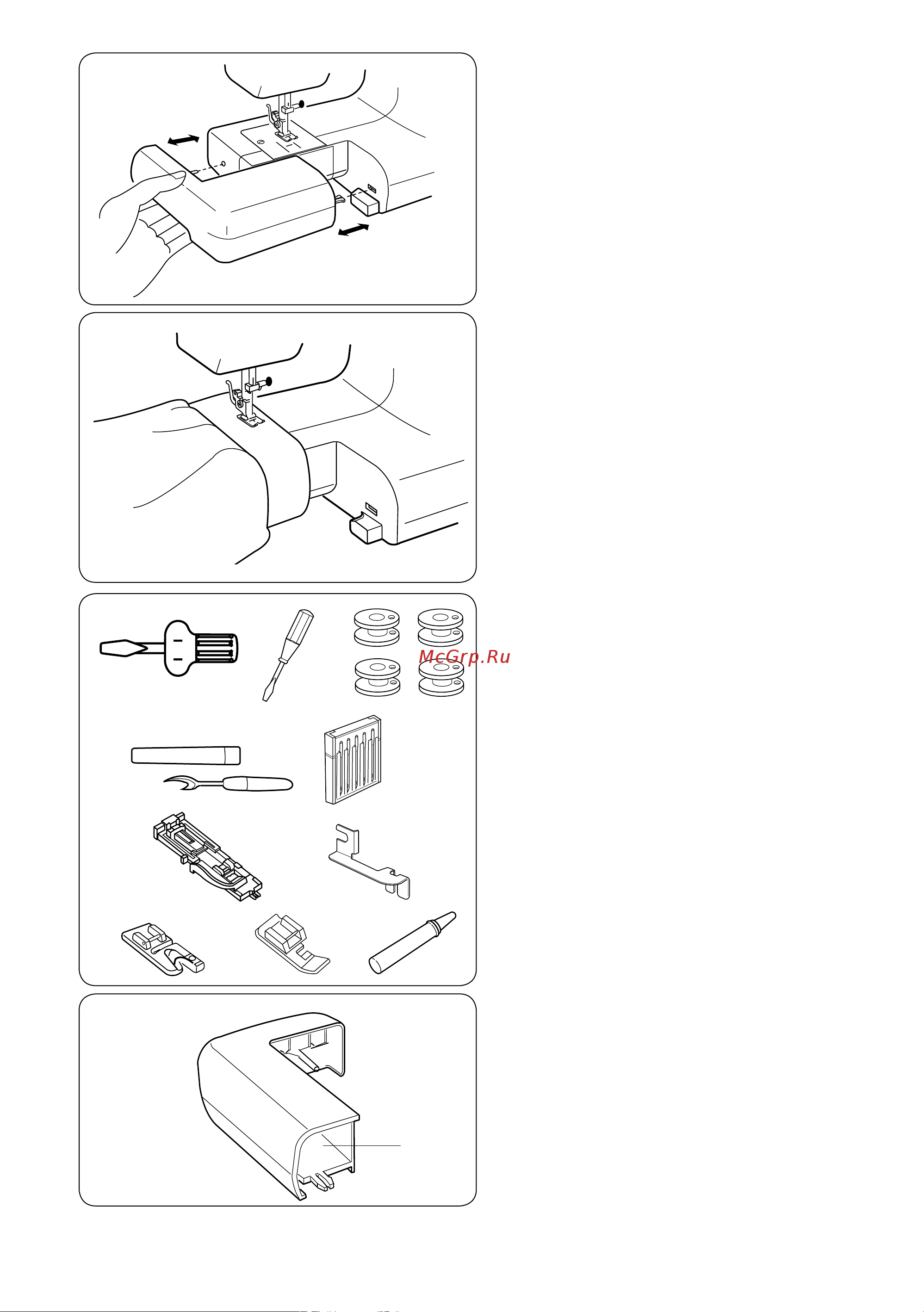 McGrp.Ru