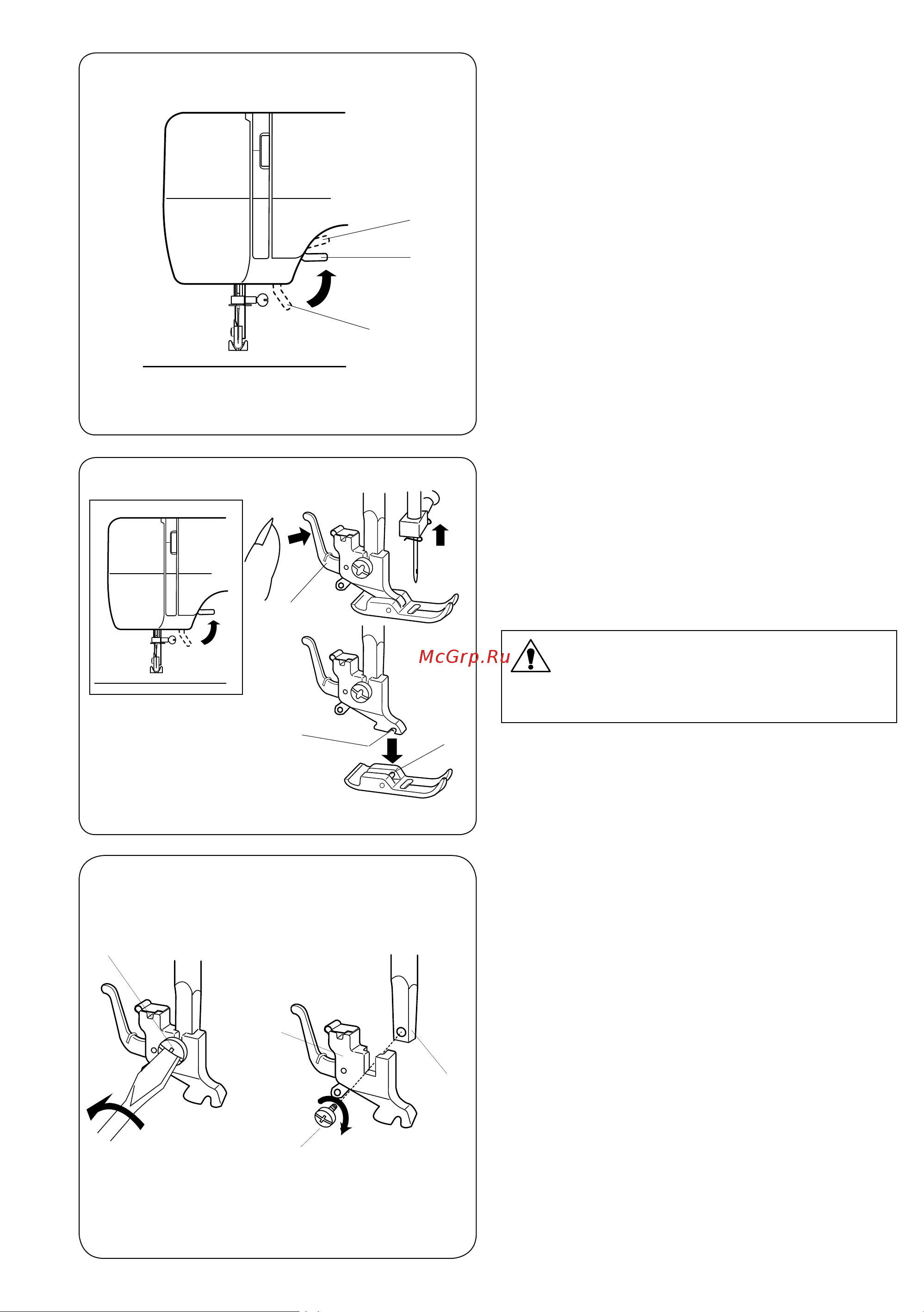 McGrp.Ru