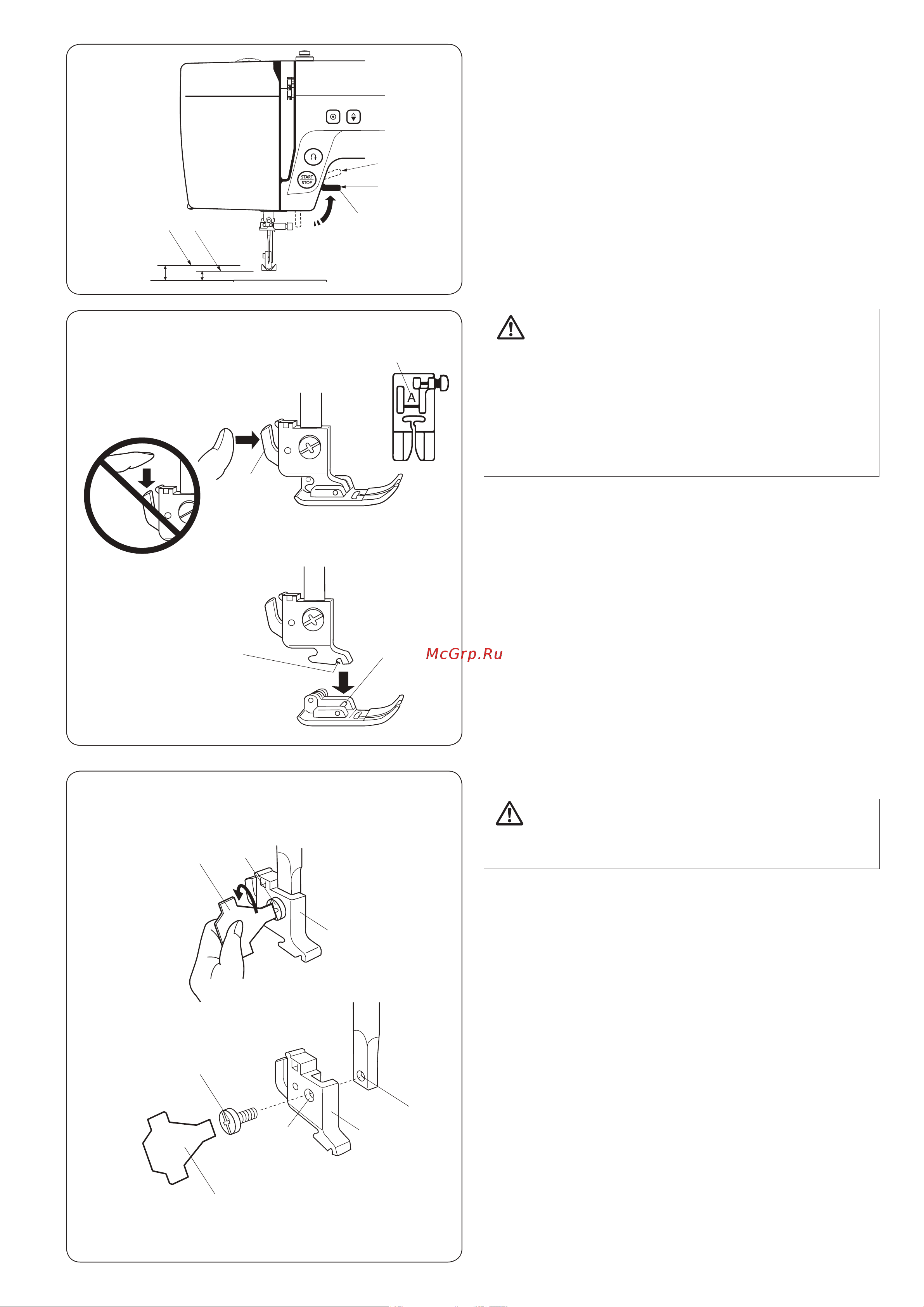 START
STOP

A

McGrp.Ru