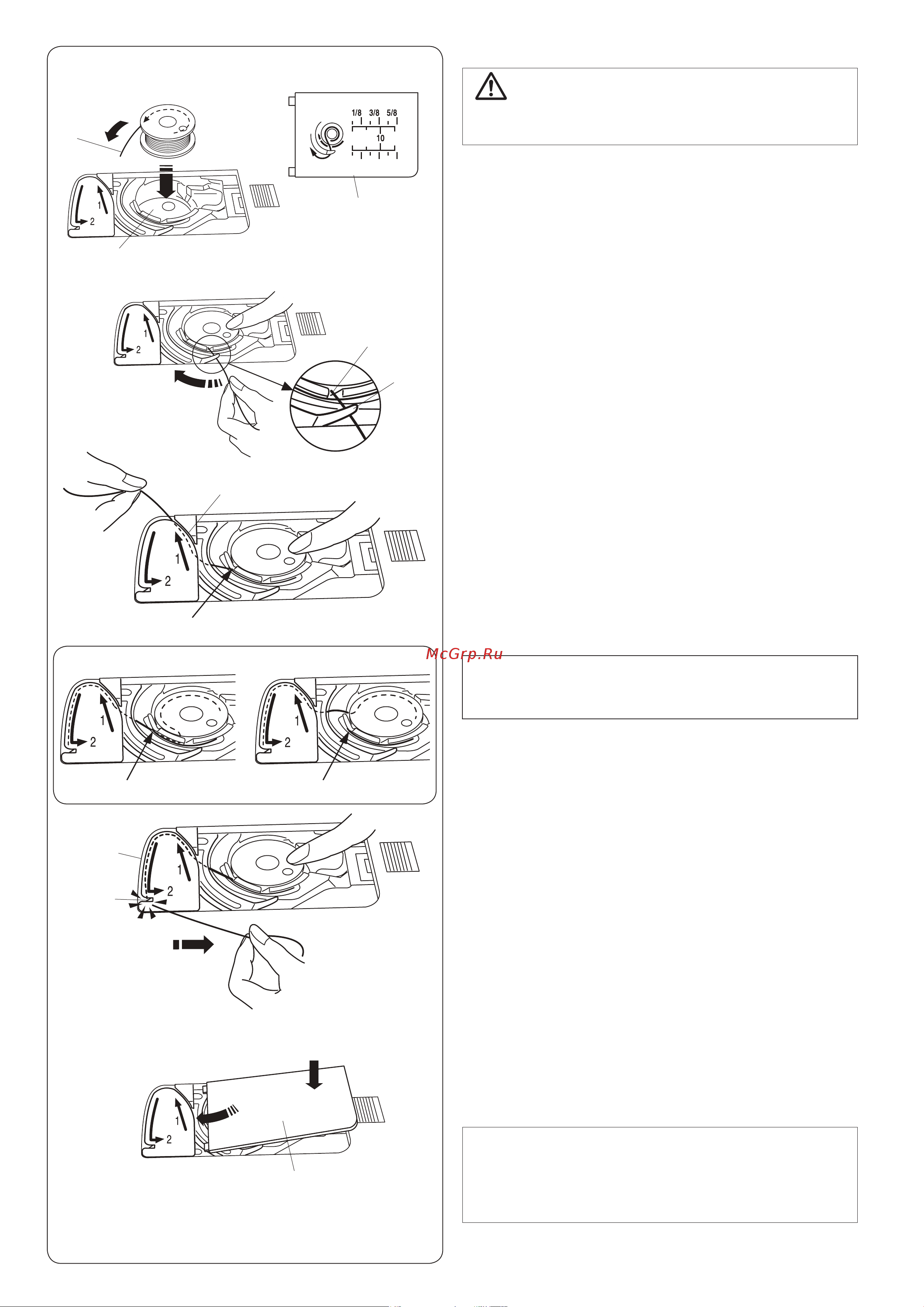 1/8 3/8 5/8

10

1

2

1

2

1

2

McGrp.Ru

1

2

1

2

1

2

1

2