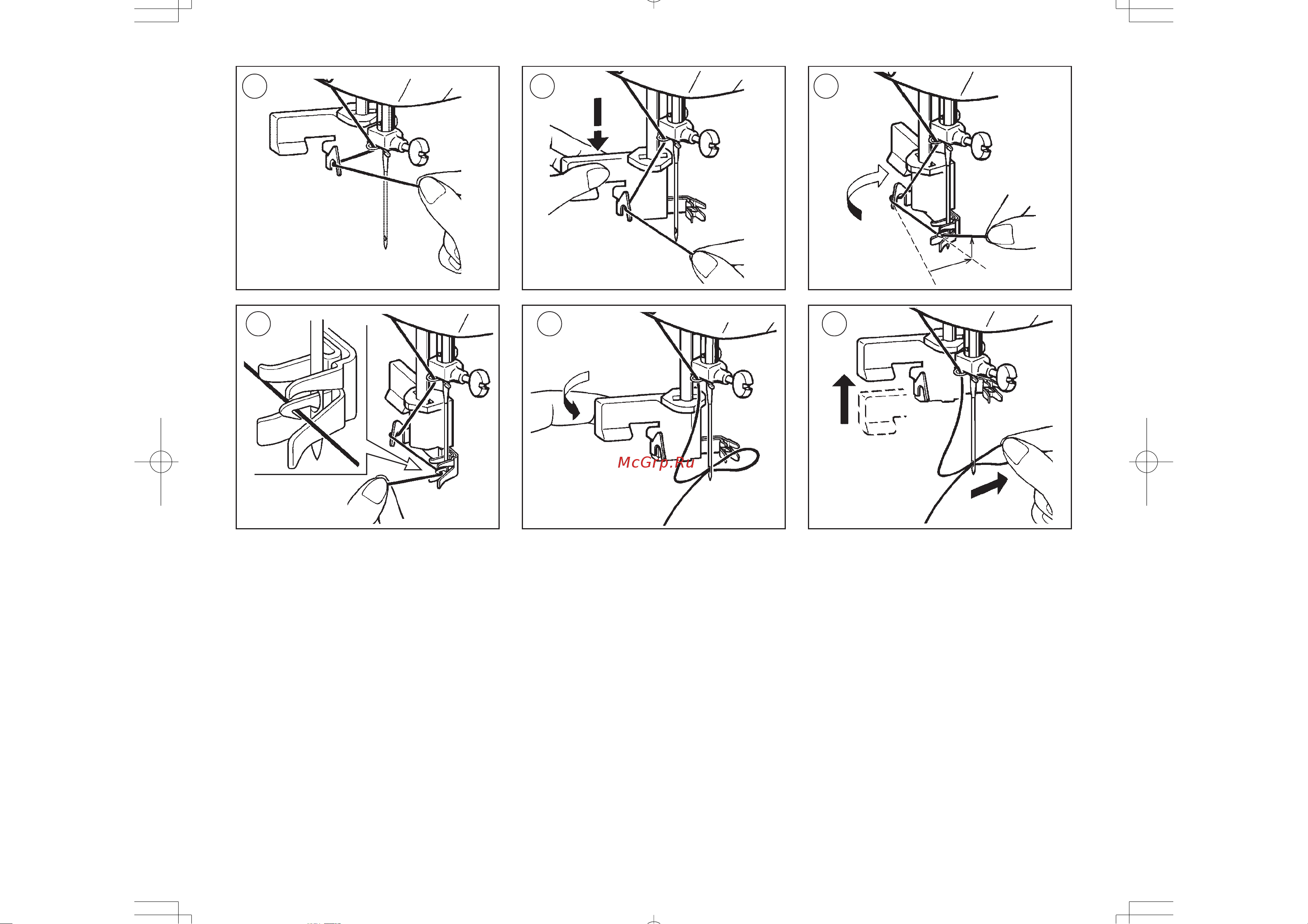 McGrp.Ru