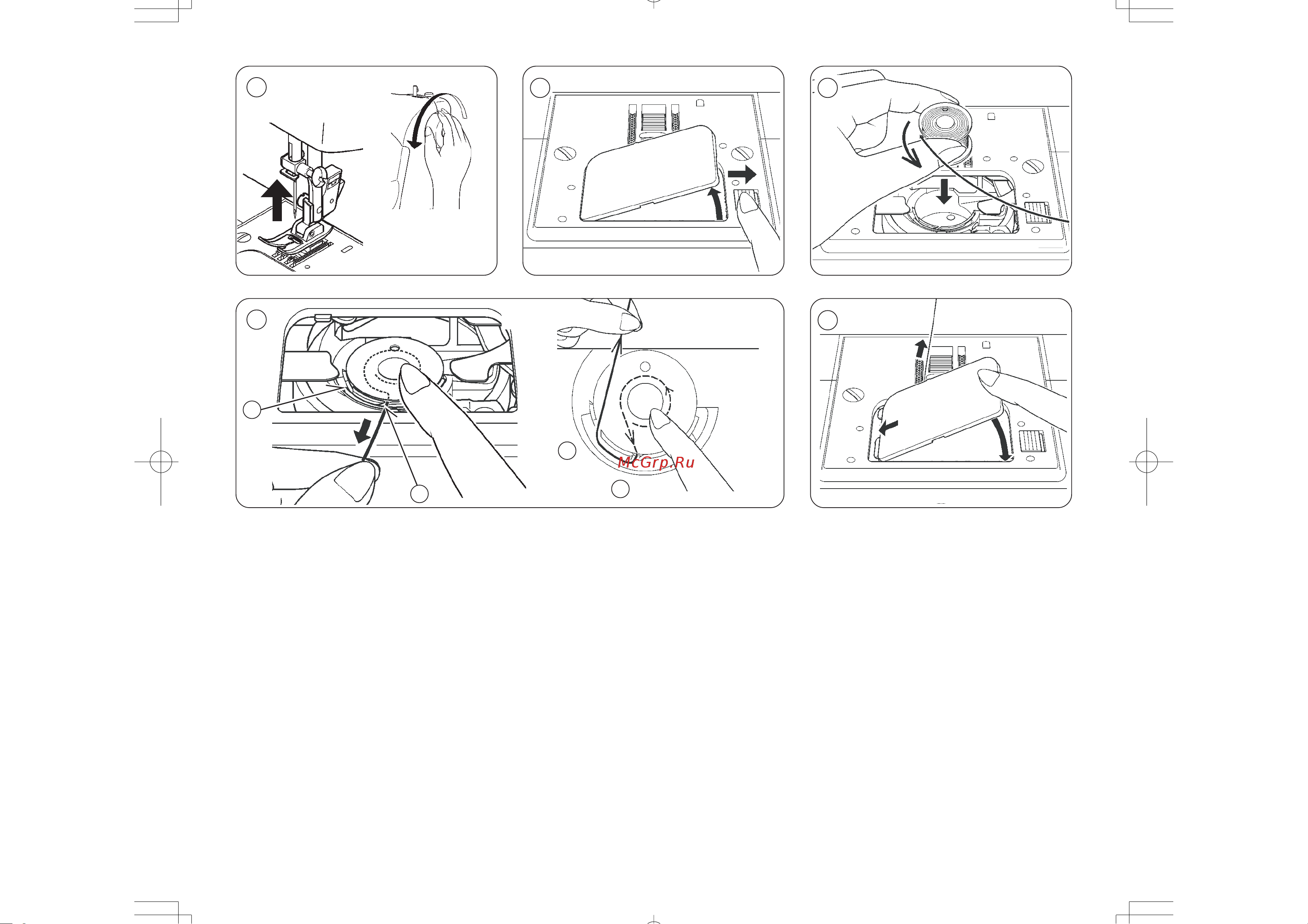 McGrp.Ru