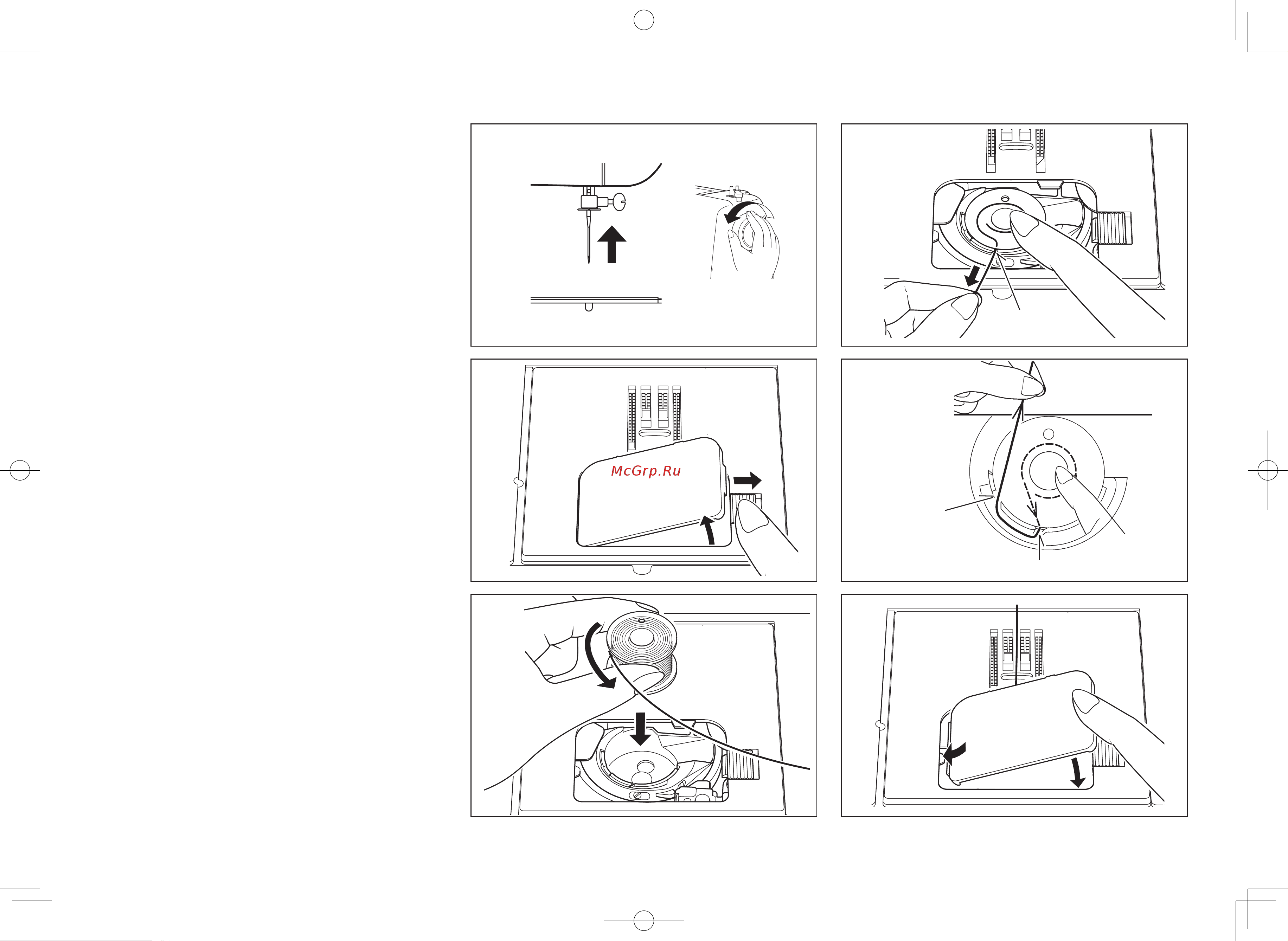 McGrp.Ru