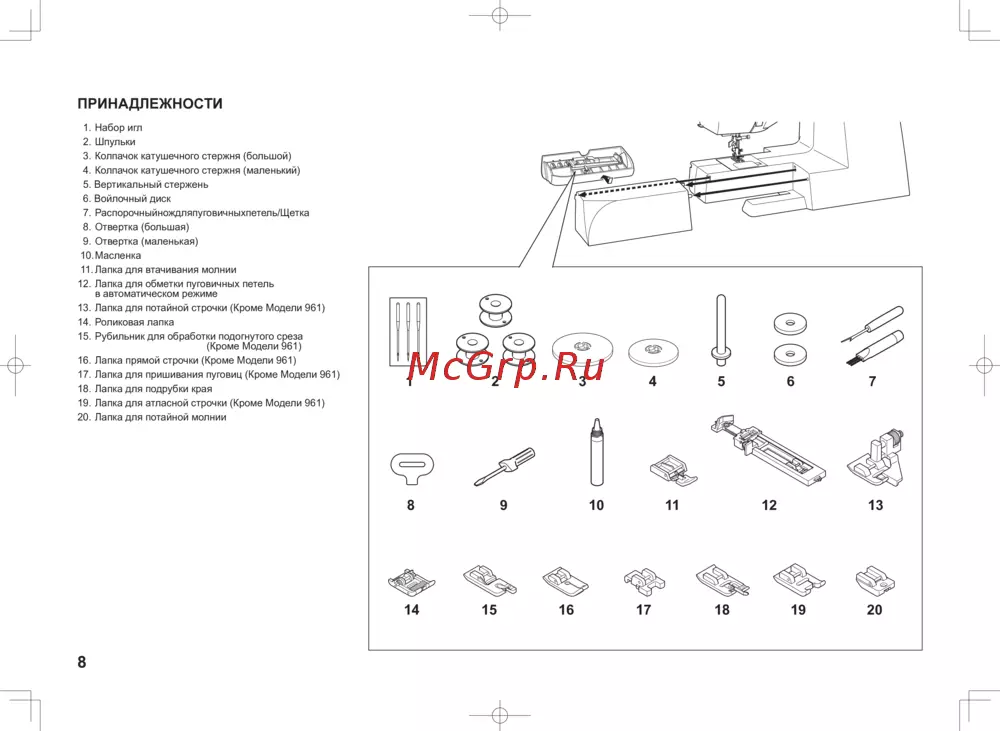 ПРИНАДЛЕЖНОСТИ

1. Набор игл
2. Шпульки
3. Колпачок катушечного стержня (большой)
4. Колпачок катушечного стержня (маленький)
5. Вертикальный стержень
6. Войлочный диск
7. Распорочныйнождляпуговичныхпетель/Щетка
8. Отвертка (большая)
9. Отвертка (маленькая)
10. Масленка
11. Лапка для втачивания молнии
12. Лапка для обметки пуговичных петель в автоматическом режиме
13. Лапка для потайной строчки (Кроме Модели 961)
14. Роликовая лапка
15. Рубильник для обработки подогнутого среза (Кроме Модели 961)
16. Лапка прямой строчки (Кроме Модели 961)
17. Лапка для пришивания пуговиц (Кроме Модели 961)
18. Лапка для подрубки края
19. Лапка для атласной строчки (Кроме Модели 961)
20. Лапка для потайной молнии

McGrp.Ru

1 2 3 4 5 6 7

8 9 10 11 12 13

14 15 16 17 18 19 20

8