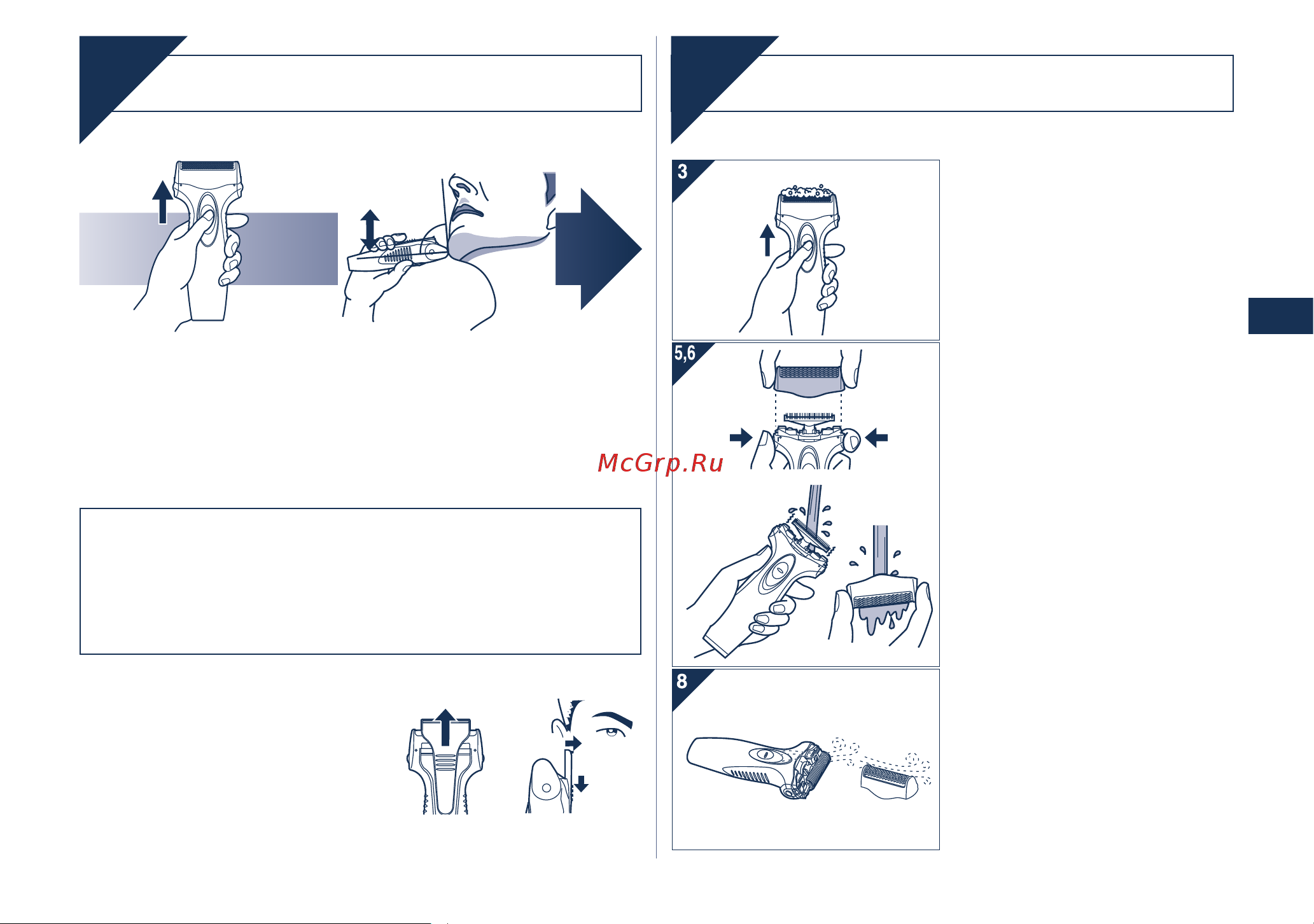 3

5,6

McGrp.Ru

8