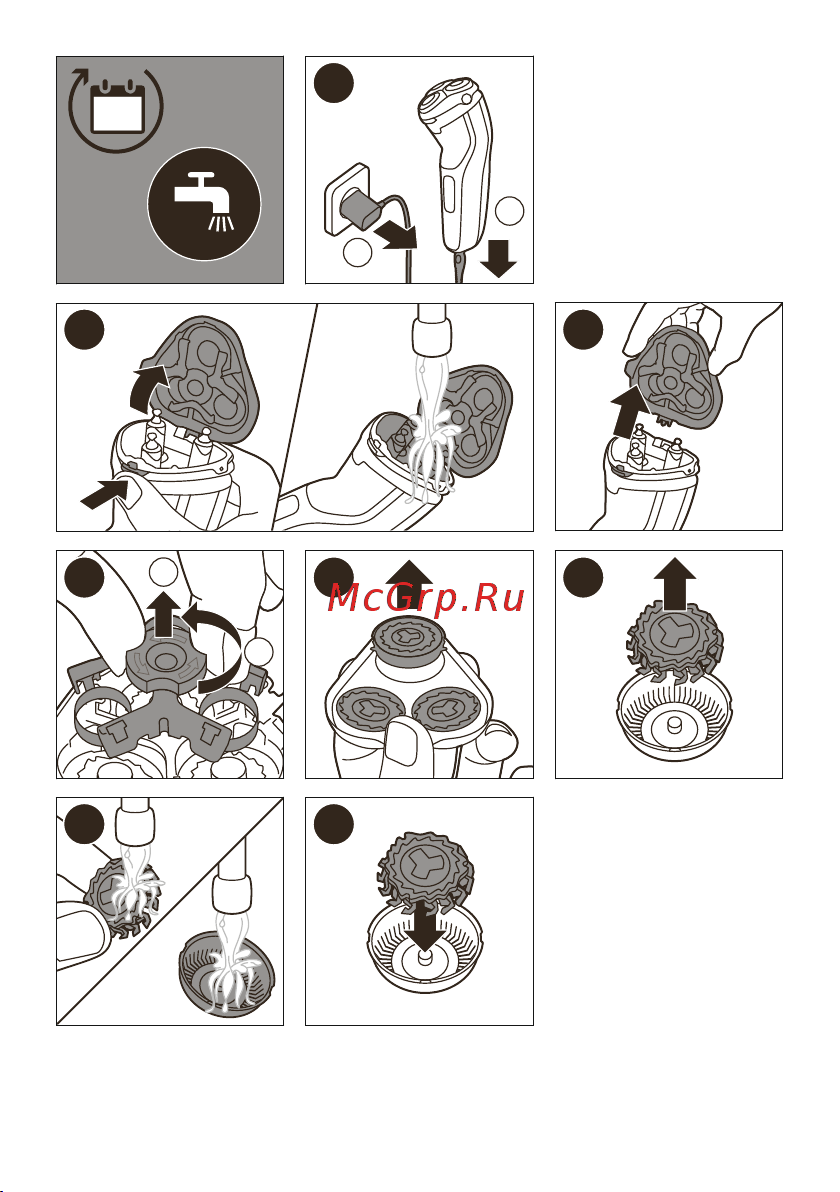 McGrp.Ru