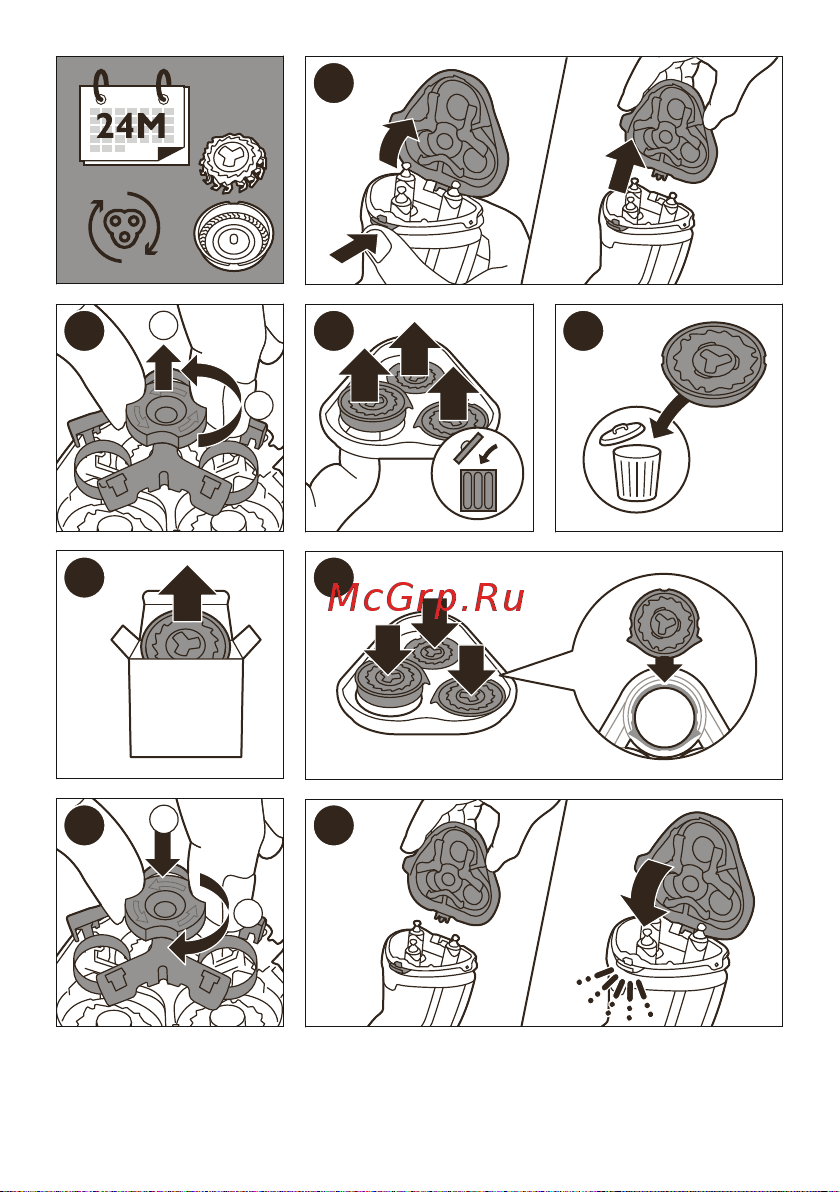 24M

McGrp.Ru