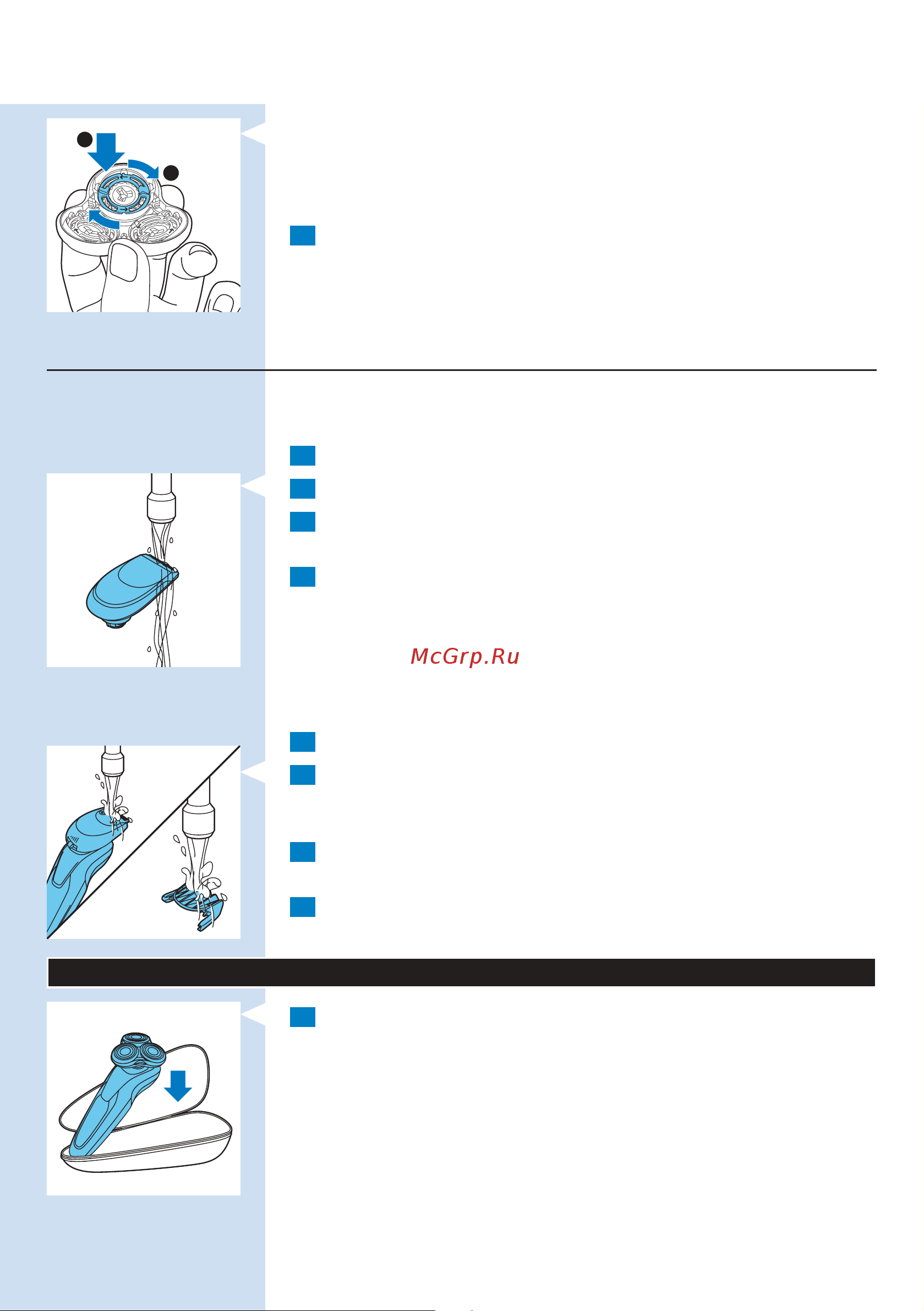 McGrp.Ru