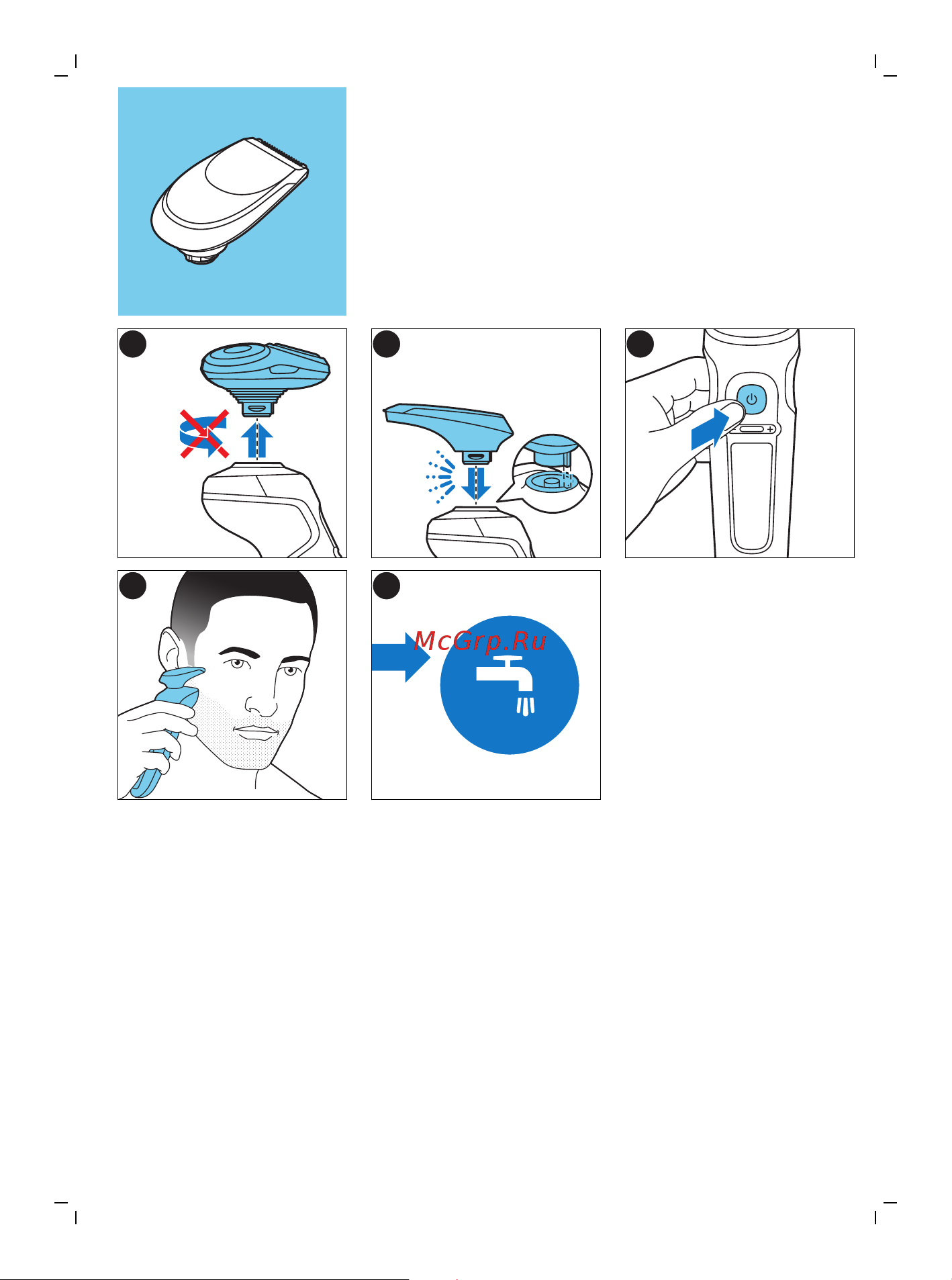 McGrp.Ru