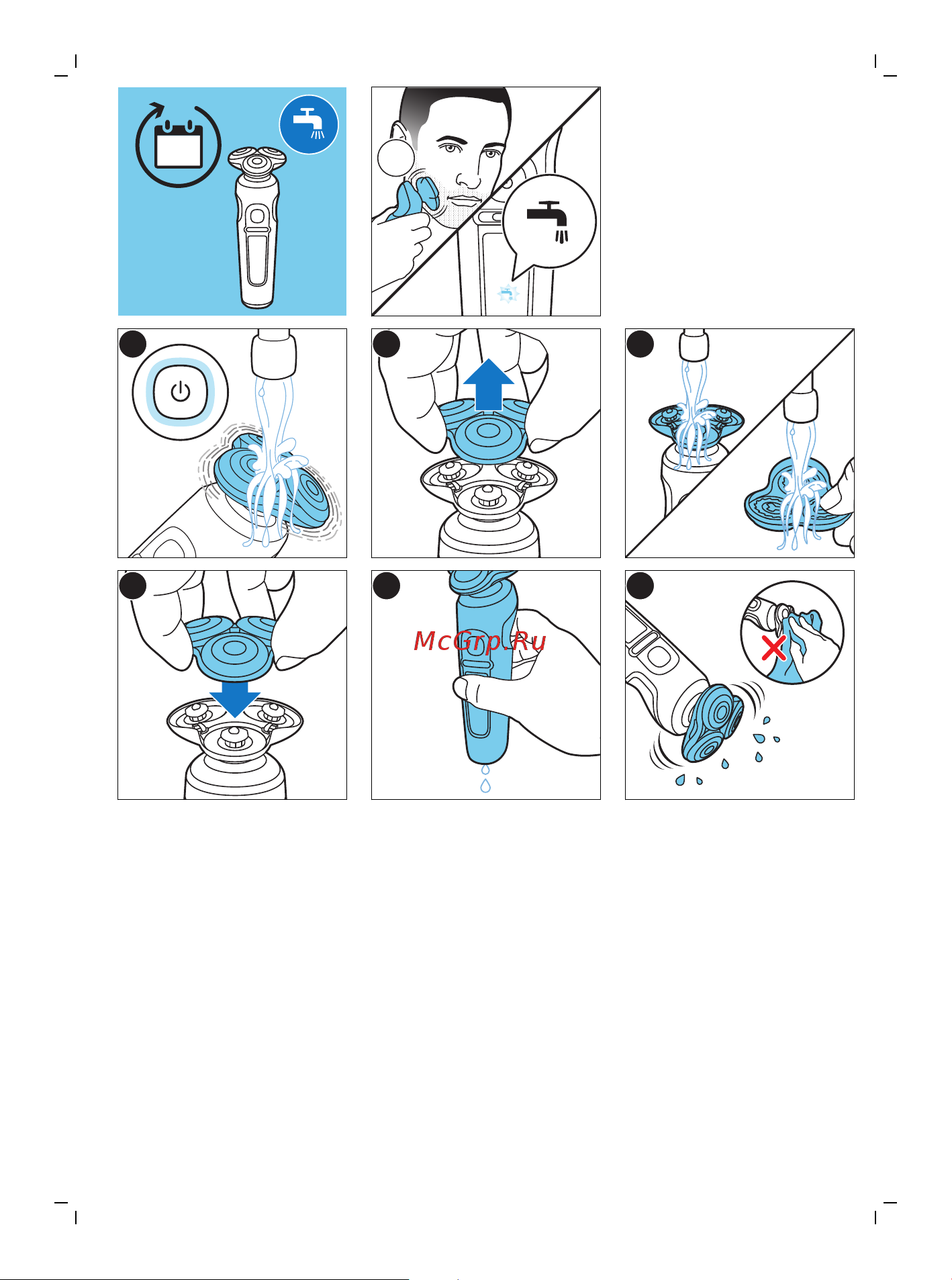 McGrp.Ru