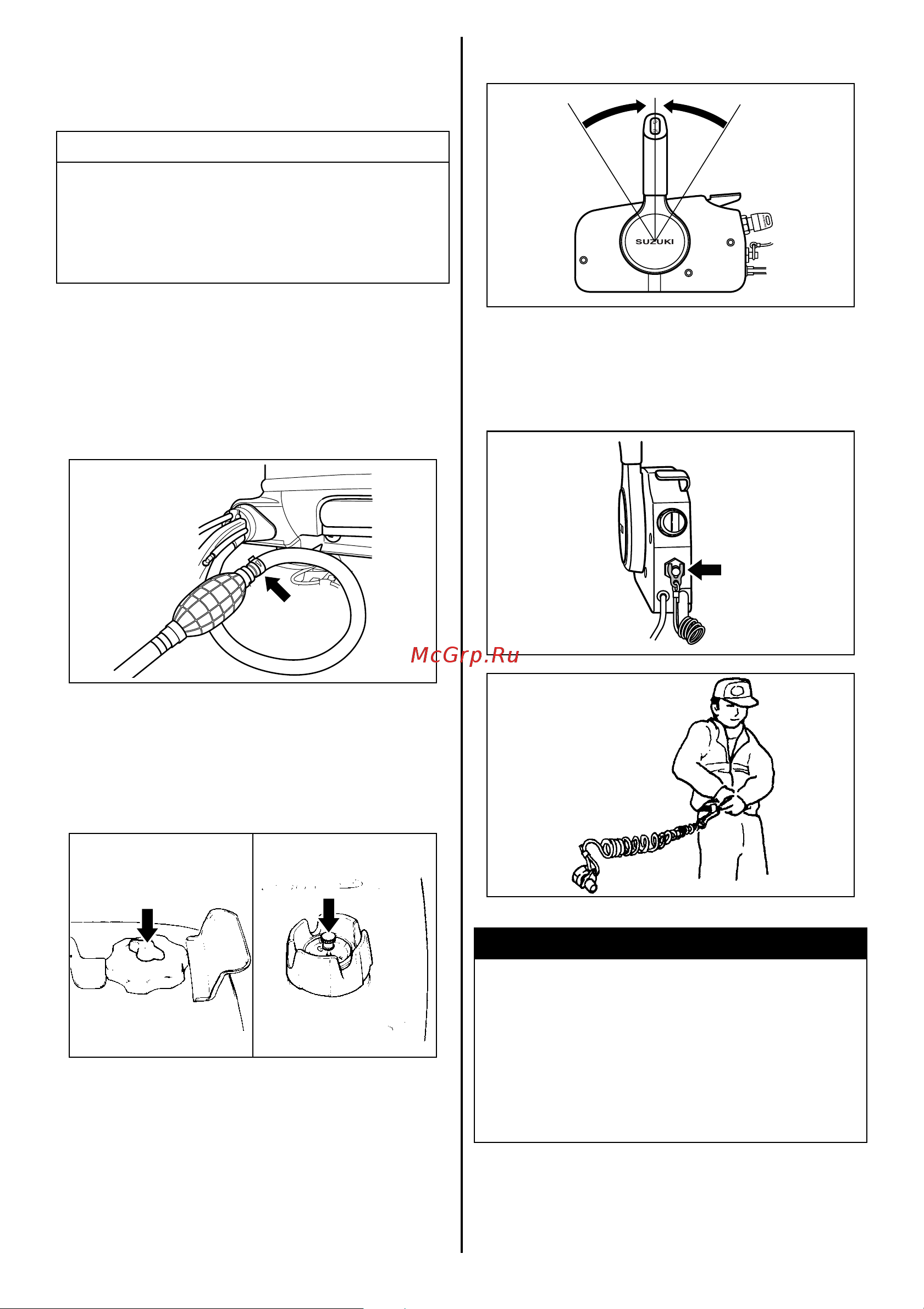 SUZUKI

McGrp.Ru