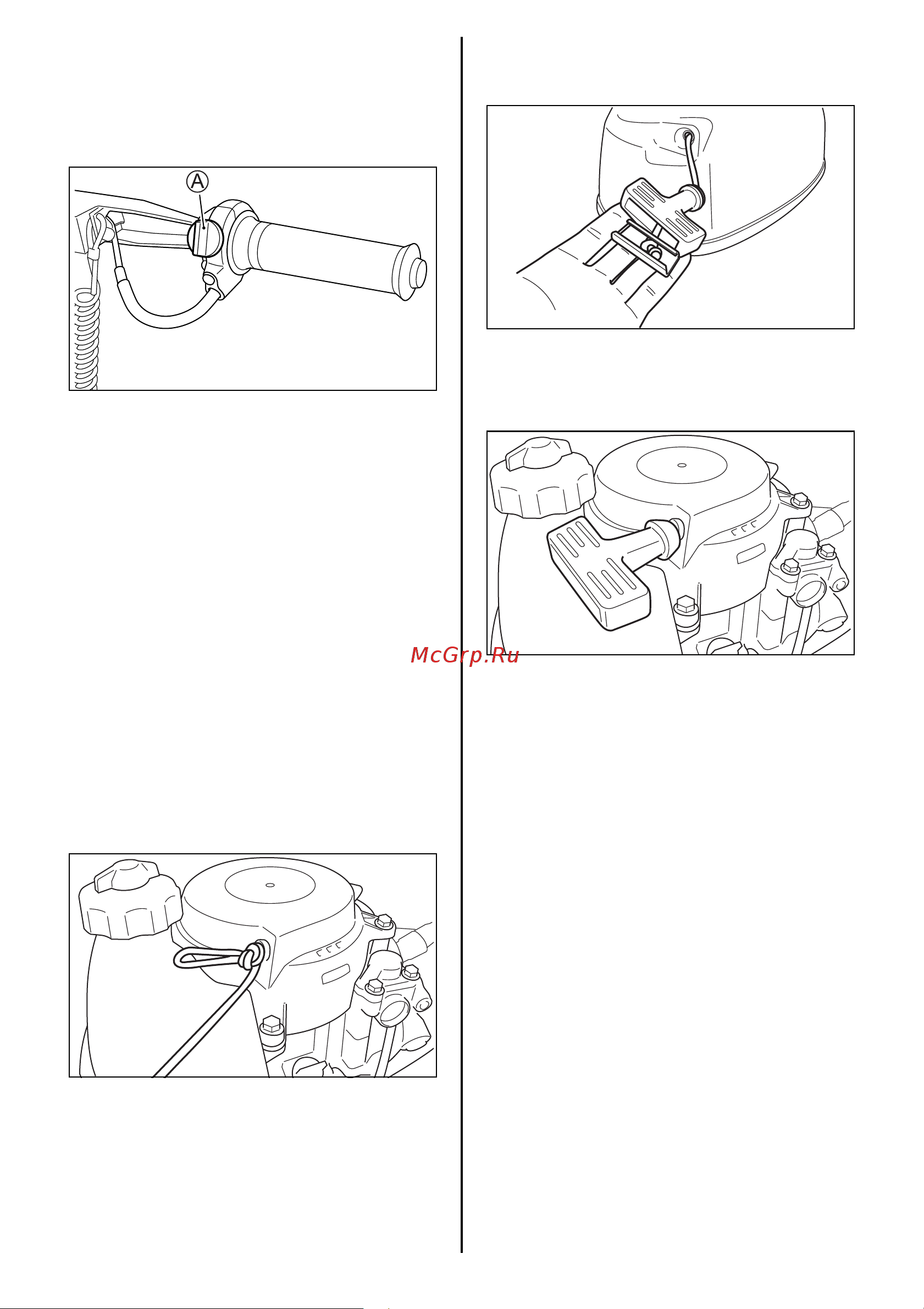 A

McGrp.Ru