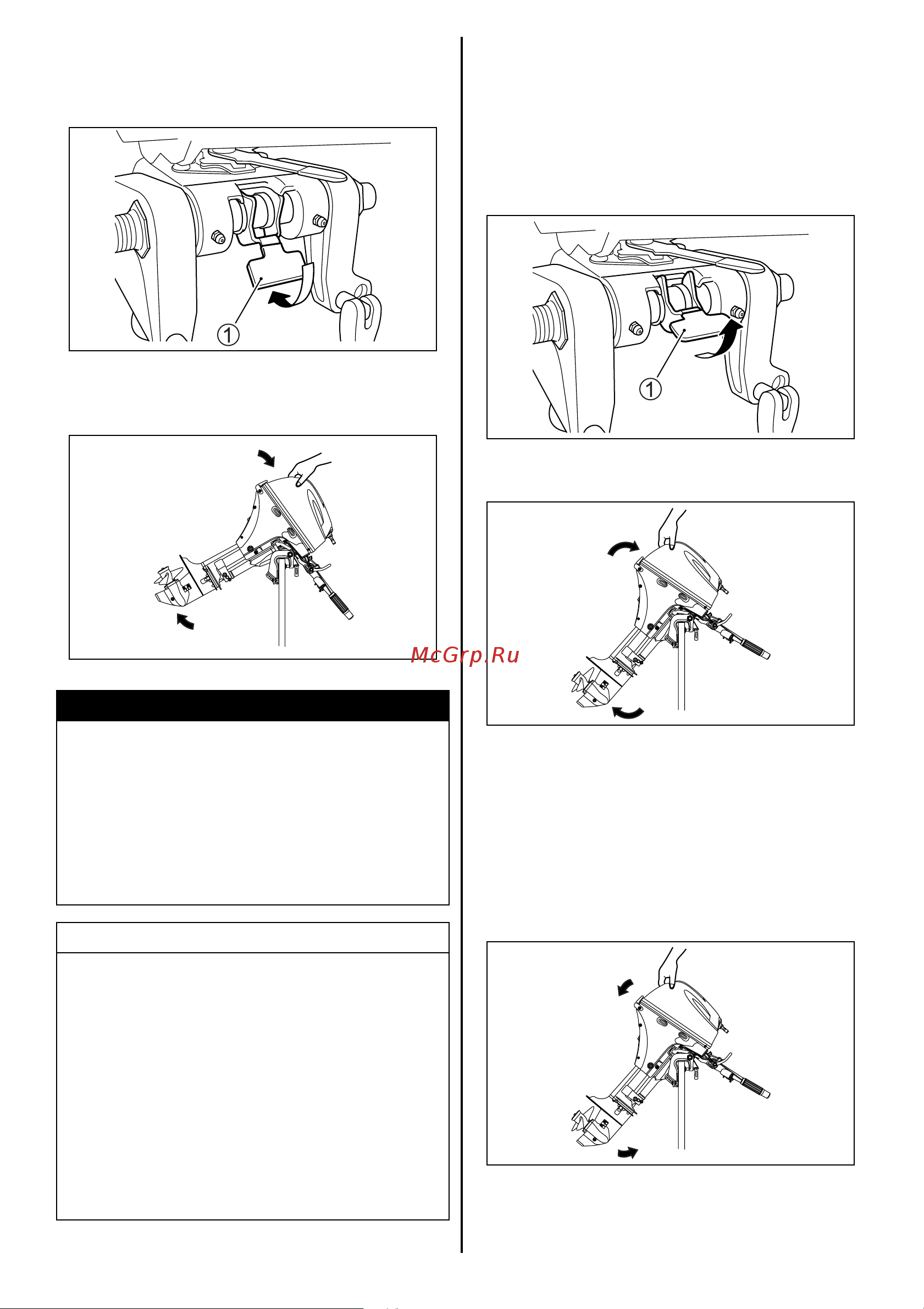 ①

①

McGrp.Ru