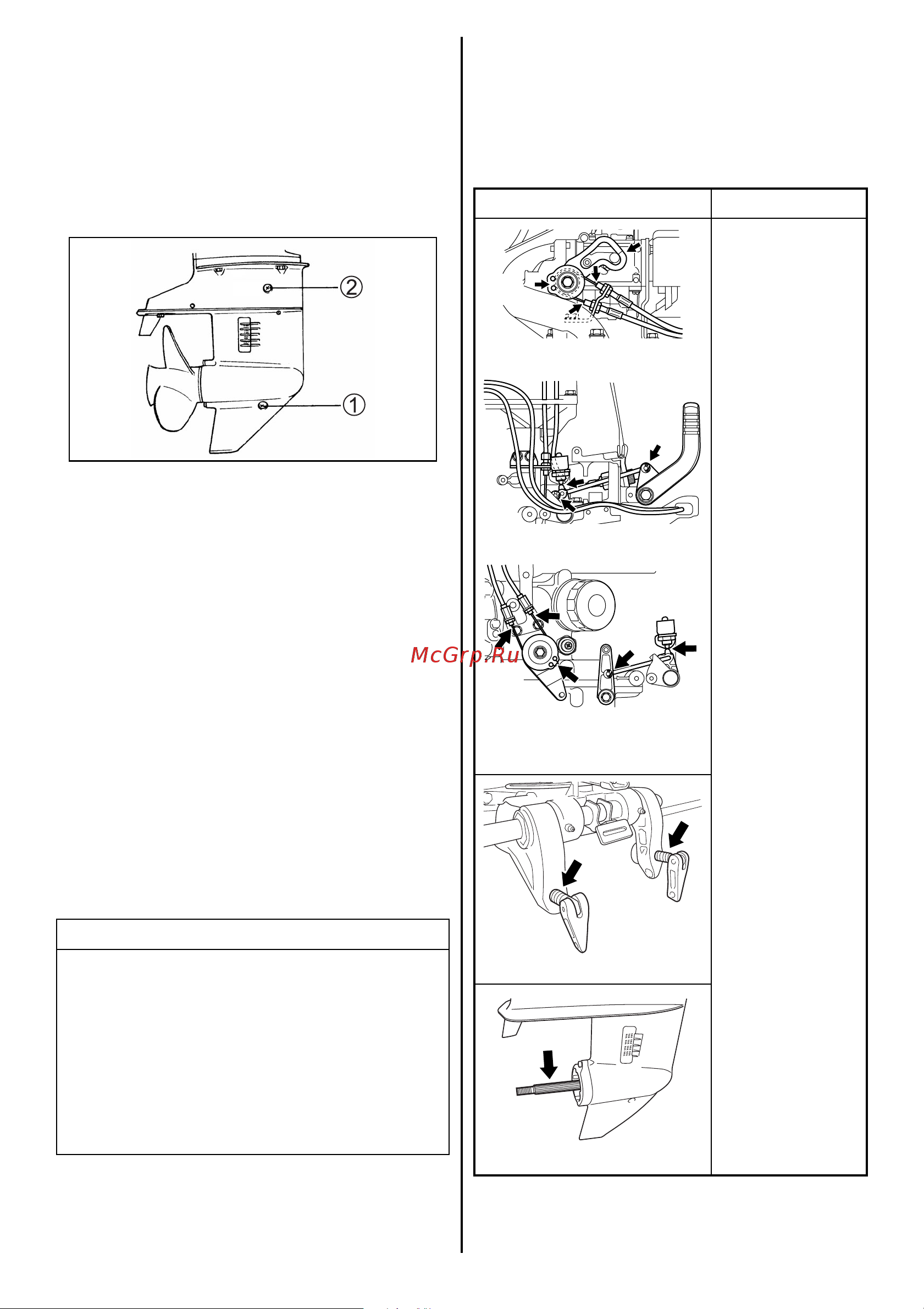 ②

①

McGrp.Ru