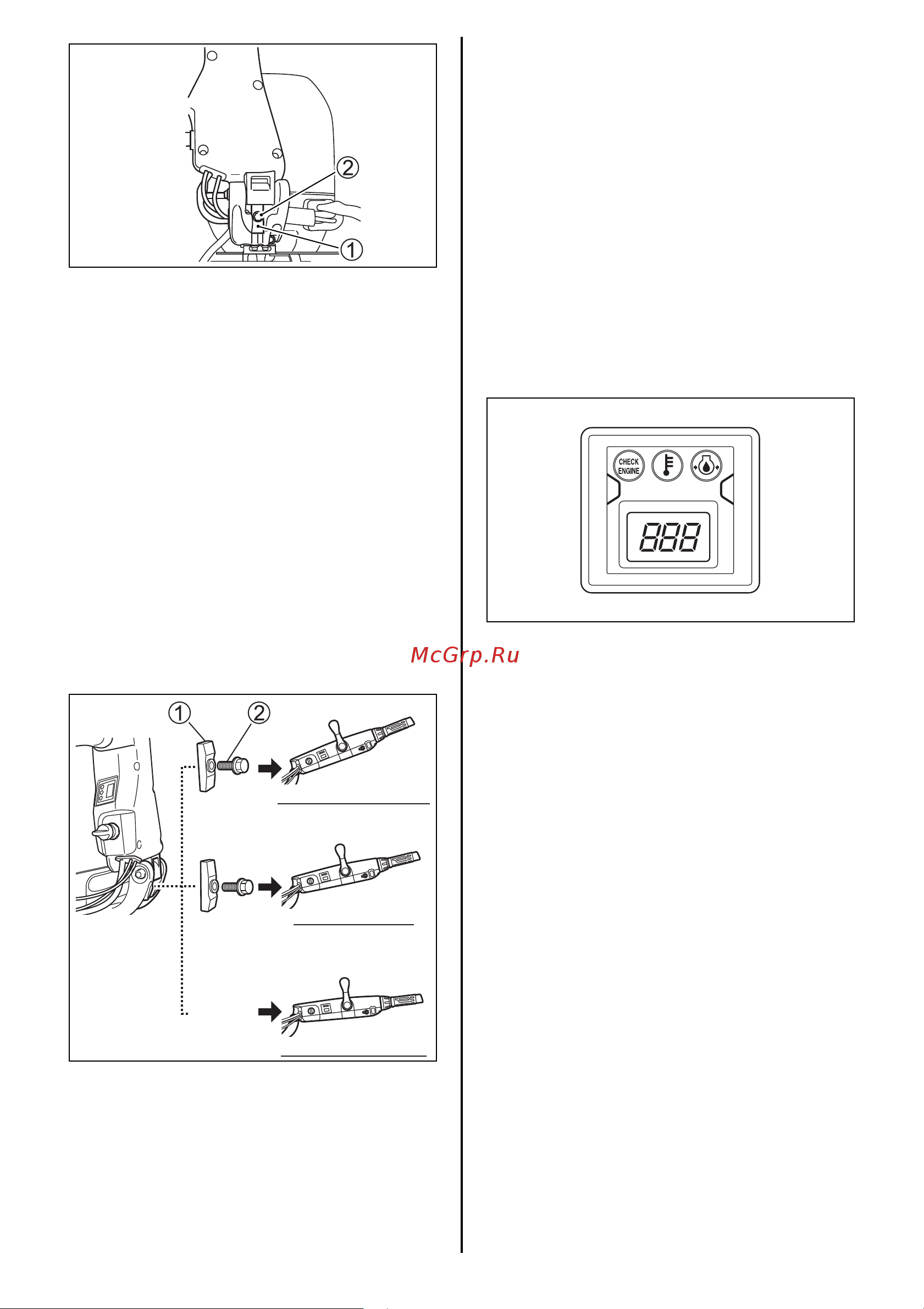 ②
①

CHECK ENGINE
888

McGrp.Ru

①
②