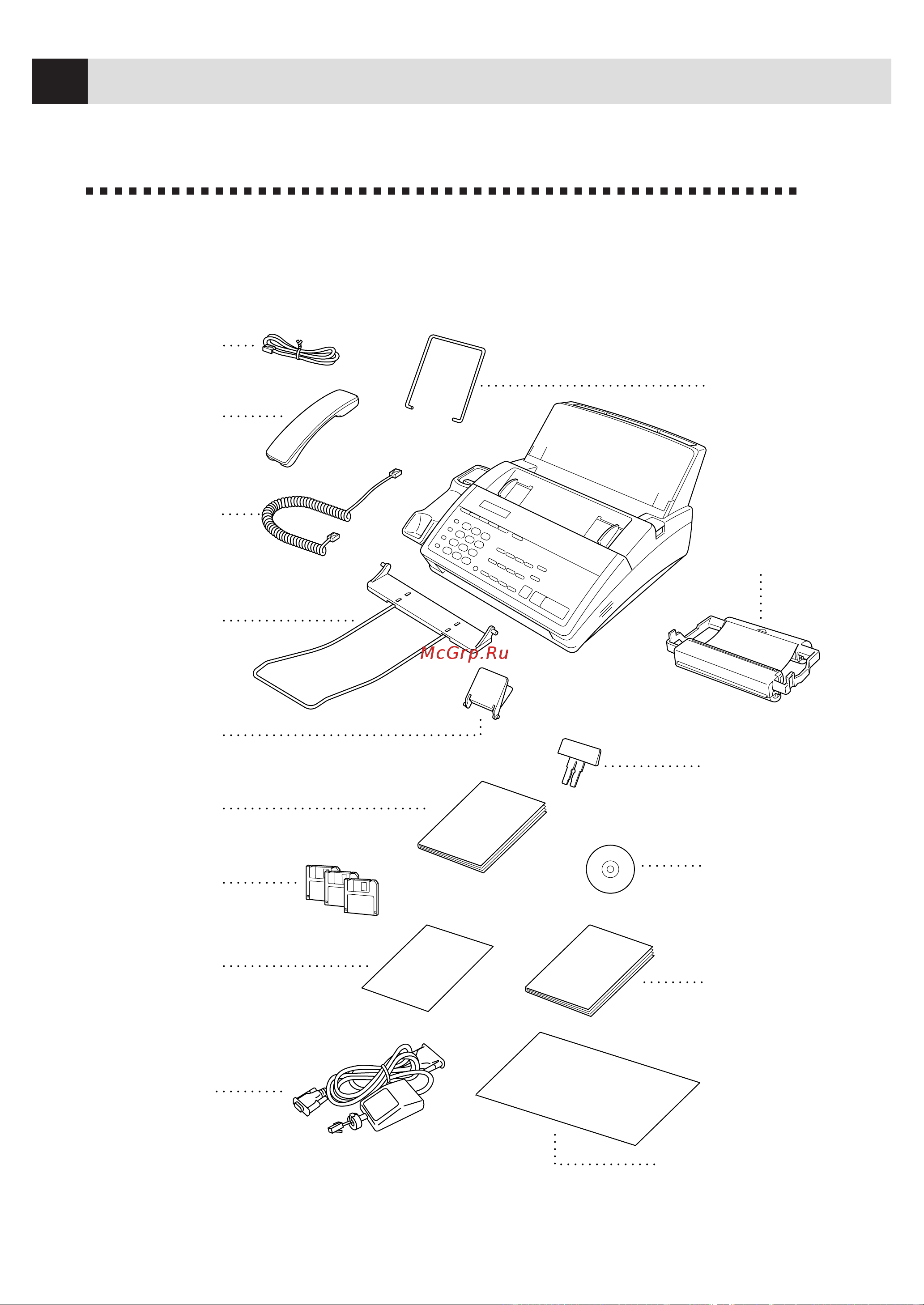 McGrp.Ru